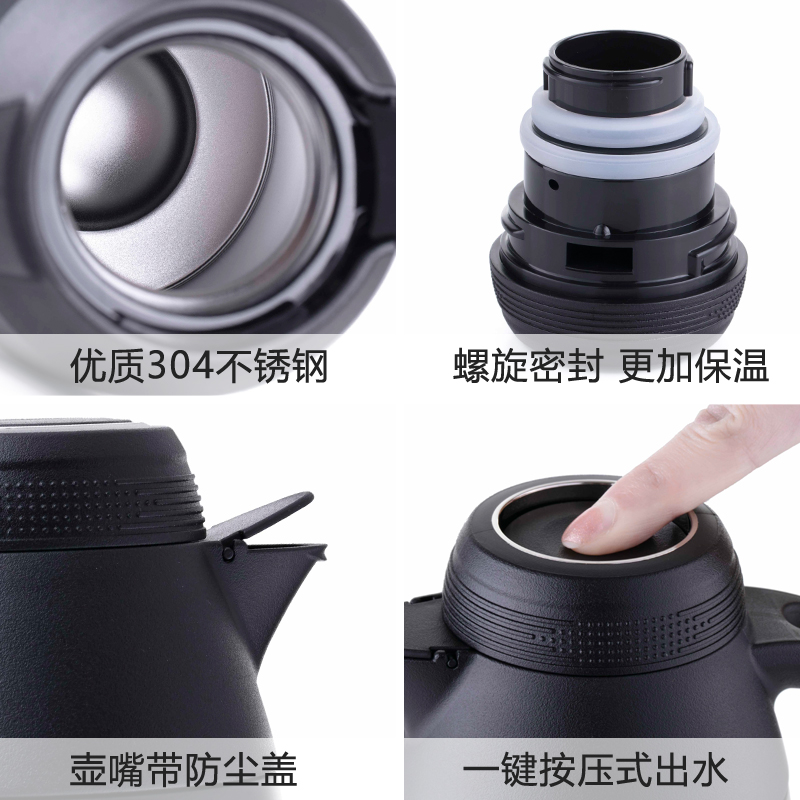 优质304不锈钢

螺旋密封 更加保温

壶嘴带防尘盖

一键按压式出水