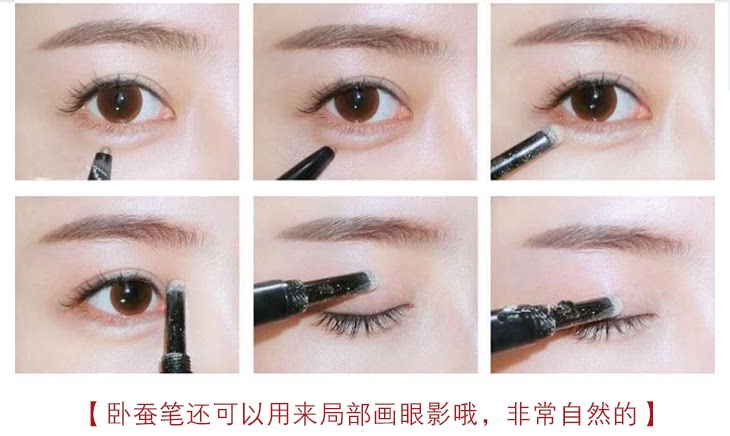 【卧蚕笔还可以用来局部画眼影哦，非常自然的】