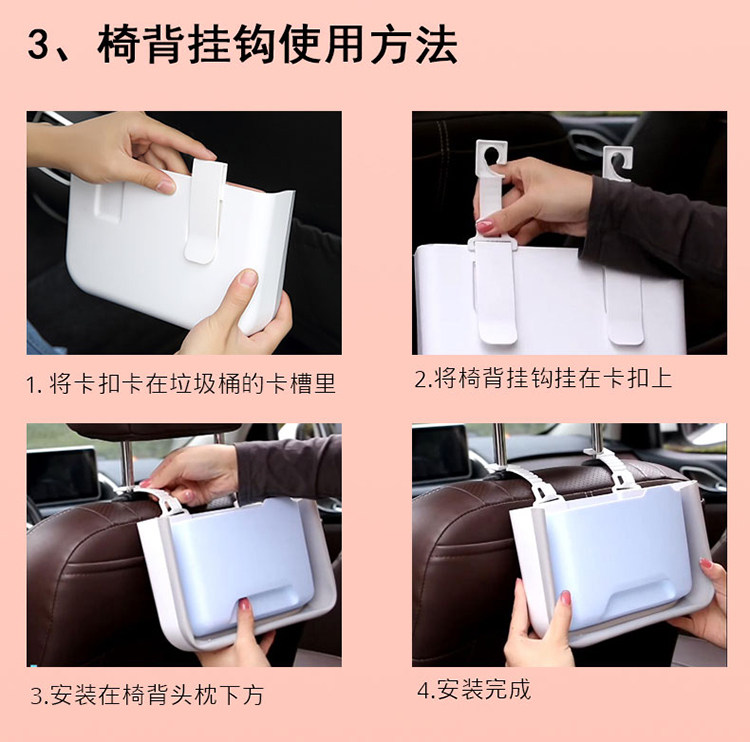 3、椅背挂钩使用方法

1. 将卡扣卡在垃圾桶的卡槽里

2.将椅背挂钩挂在卡扣上

3.安装在椅背头枕下方

4.安装完成