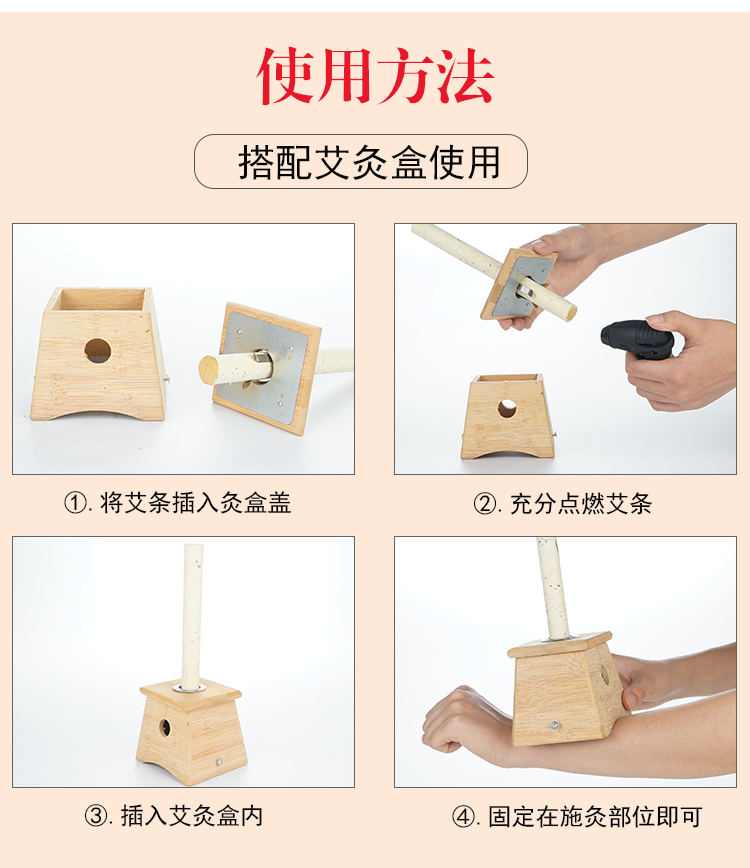 使用方法

搭配艾灸盒使用

①. 将艾条插入灸盒盖

②. 充分点燃艾条

③. 插入艾灸盒内

④. 固定在施灸部位即可