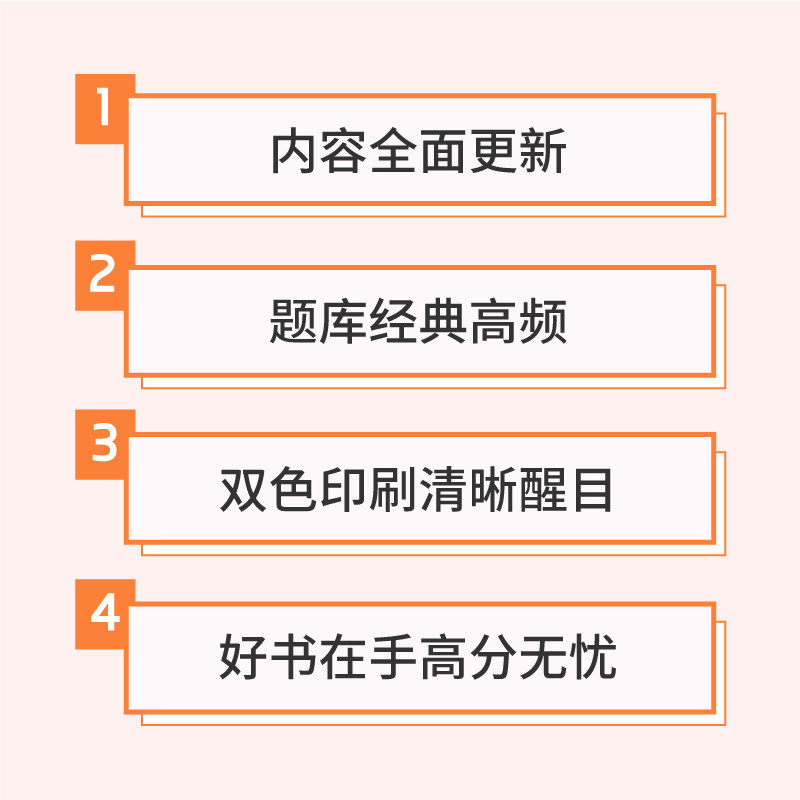 1
内容全面更新

2
题库经典高频

3
双色印刷清晰醒目

4
好书在手高分无忧