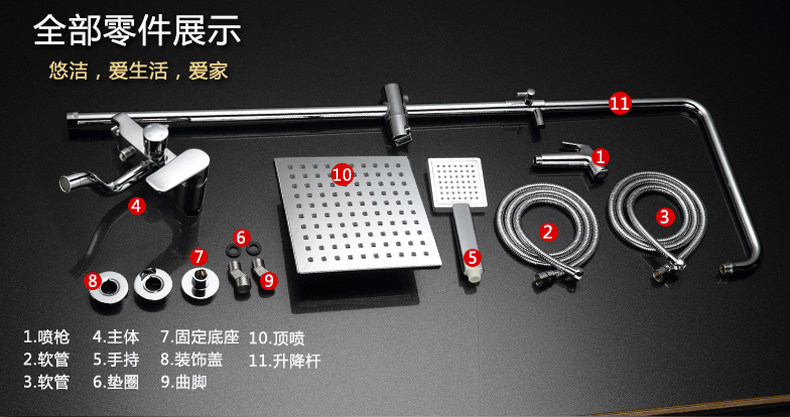 全部零件展示

悠洁，爱生活，爱家

11

1

10

4

2

3

6

7

5

8

9

1.喷枪 2.软管 3.软管

4.主体 5.手持 6.垫圈

7.固定底座 8.装饰盖 9.曲脚

10.顶喷 11.升降杆