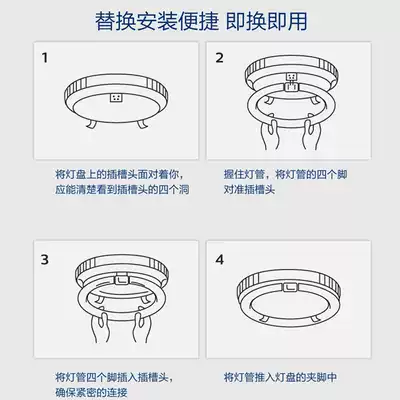 替换安装便捷 即换即用

1

将灯盘上的插槽头面对着你，应能清楚看到插槽头的四个洞

2

握住灯管，将灯管的四个脚对准插槽头

3

将灯管四个脚插入插槽头，确保紧密的连接

4

将灯管推入灯盘的夹脚中