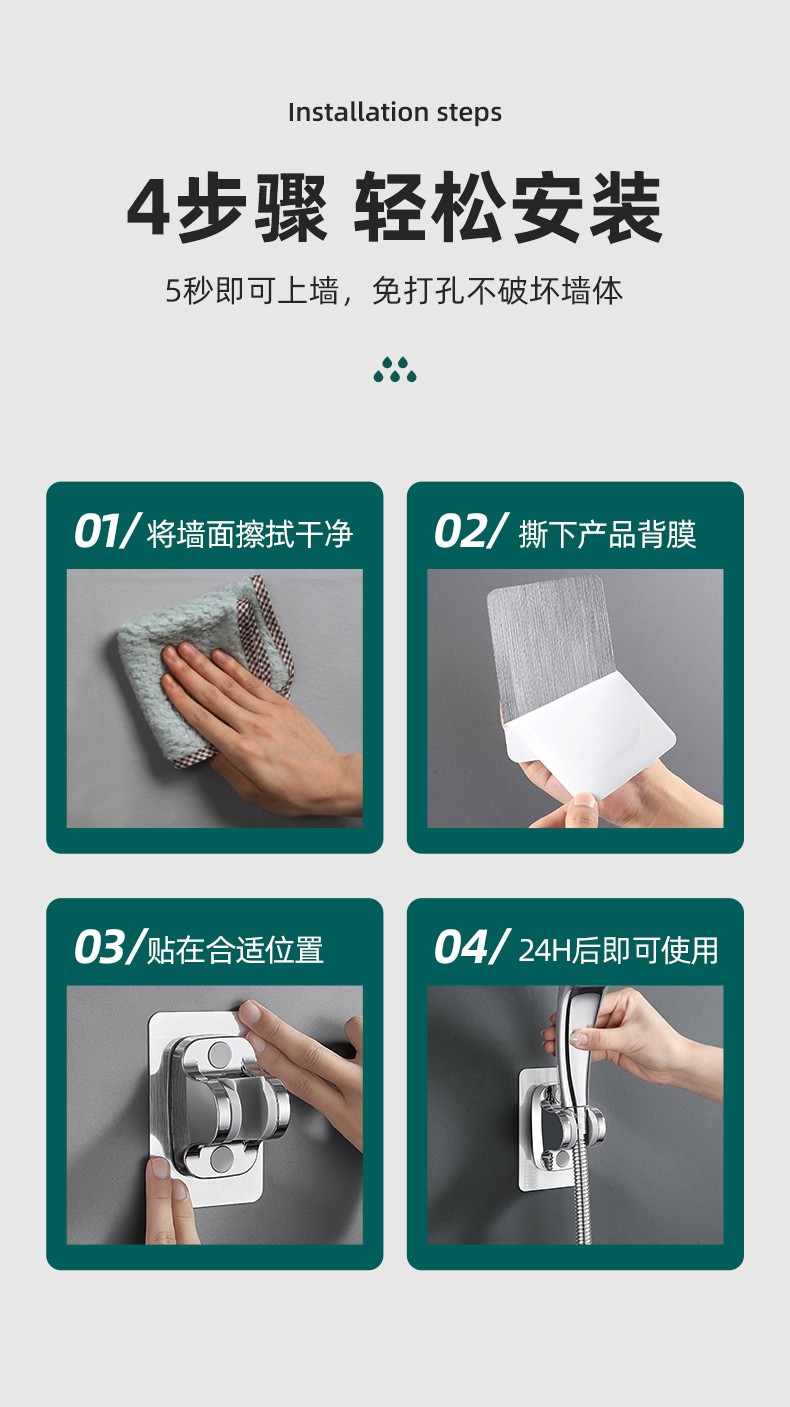 Installation steps

4步骤 轻松安装

5秒即可上墙，免打孔不破坏墙体

01/ 将墙面擦拭干净

02/ 撕下产品背膜

03/ 贴在合适位置

04/ 24H后即可使用