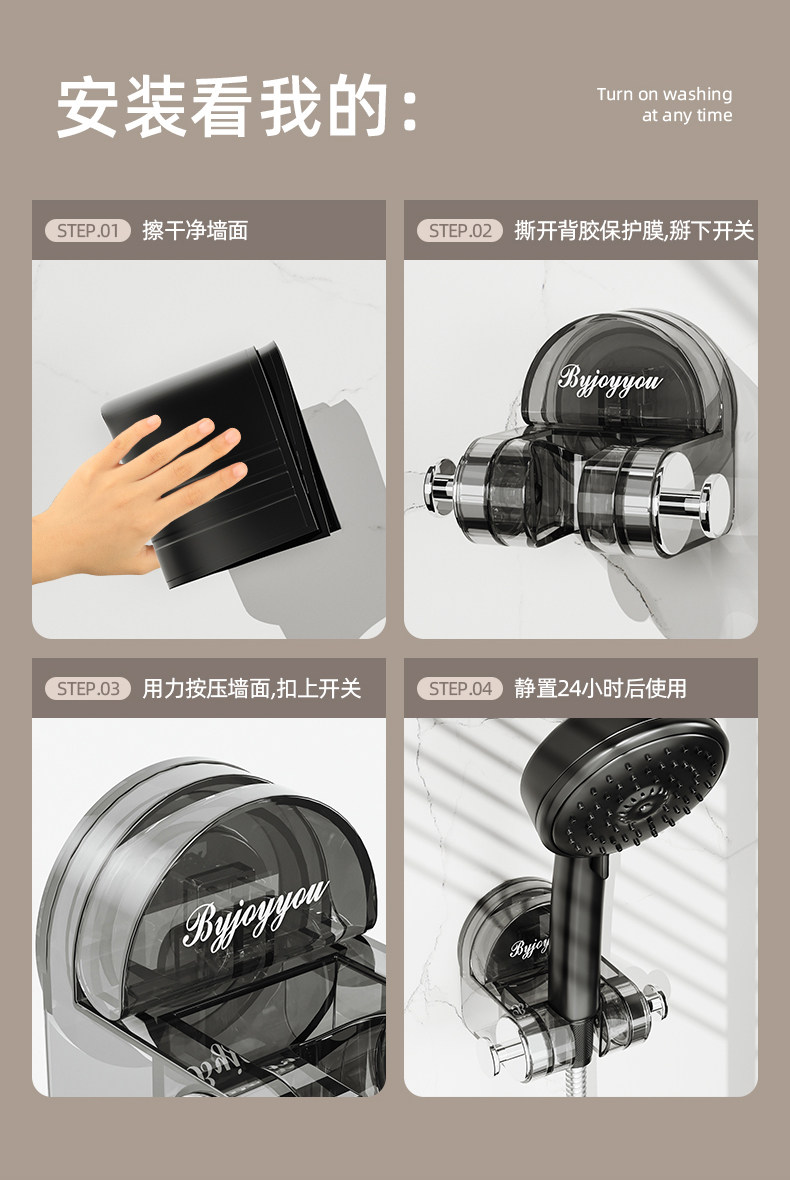 安装看我的:

Turn on washing at any time

STEP.01 擦干净墙面

STEP.02 撕开背胶保护膜,掰下开关

Byjoyyou

STEP.03 用力按压墙面,扣上开关

Byjoyyou

STEP.04 静置24小时后使用

Byjo