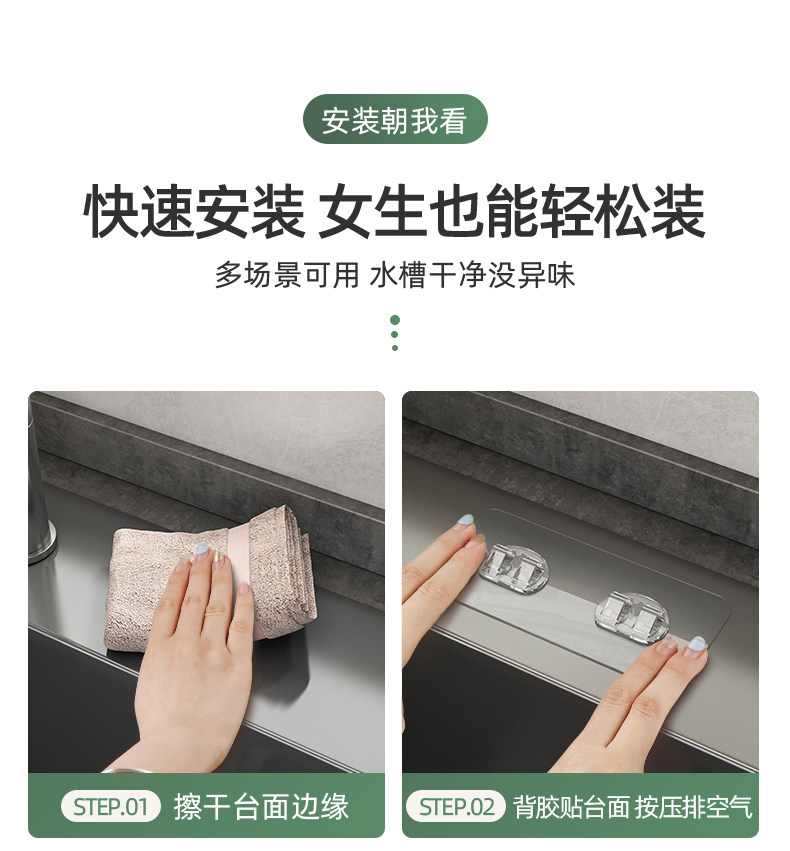 安装朝我看

快速安装 女生也能轻松装

多场景可用 水槽干净没异味

STEP.01 擦干台面边缘

STEP.02 背胶贴台面 按压排空气