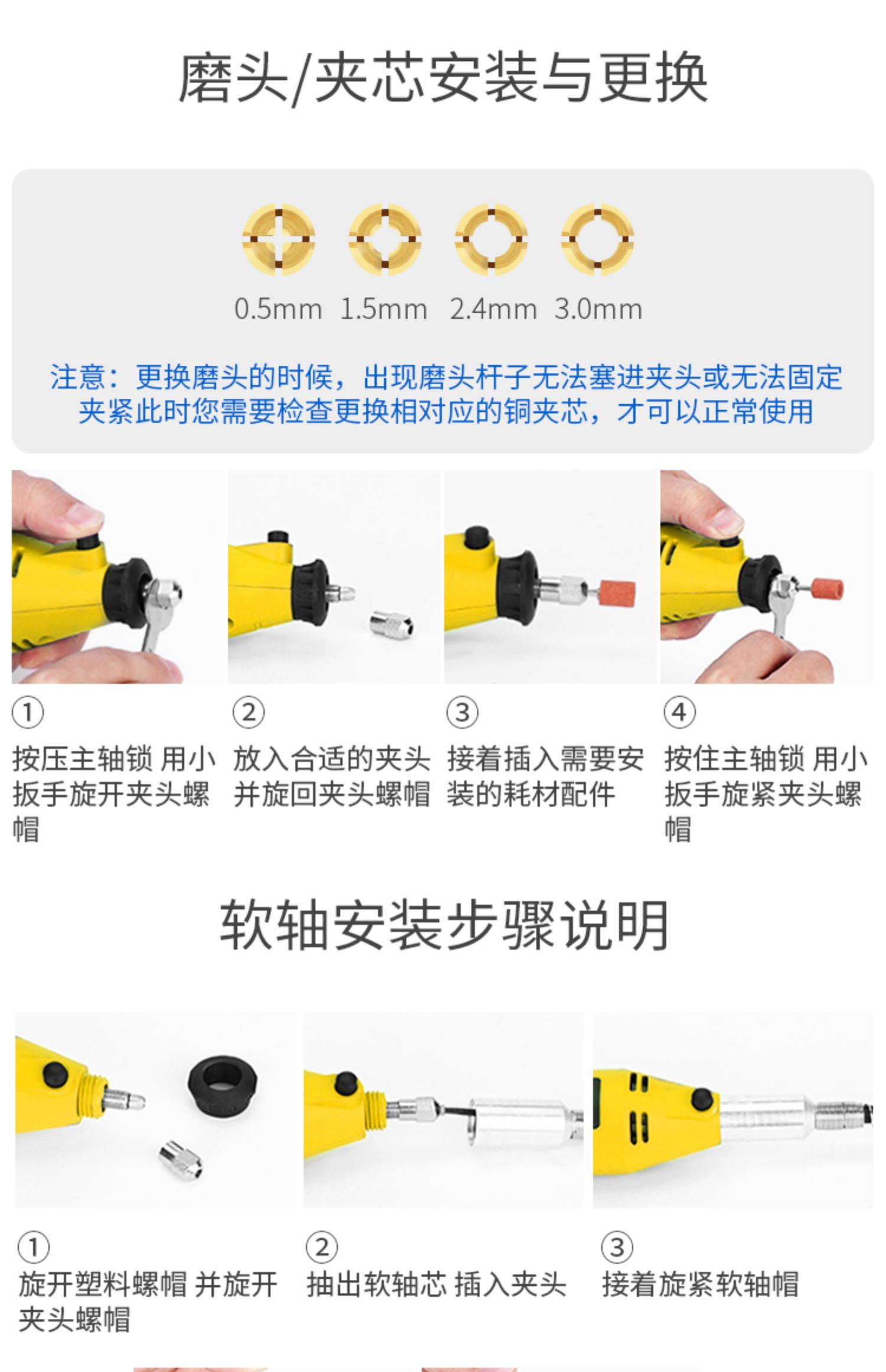 磨头/夹芯安装与更换

0.5mm 1.5mm 2.4mm 3.0mm

注意：更换磨头的时候，出现磨头杆子无法塞进夹头或无法固定夹紧此时您需要检查更换相对应的铜夹芯，才可以正常使用

①
按压主轴锁 用小扳手旋开夹头螺帽

②
放入合适的夹头并旋回夹头螺帽

③
接着插入需要安装的耗材配件

④
按住主轴锁 用小扳手旋紧夹头螺帽

软轴安装步骤说明

①
旋开塑料螺帽 并旋开夹头螺帽

②
抽出软轴芯 插入夹头

③
接着旋紧软轴帽