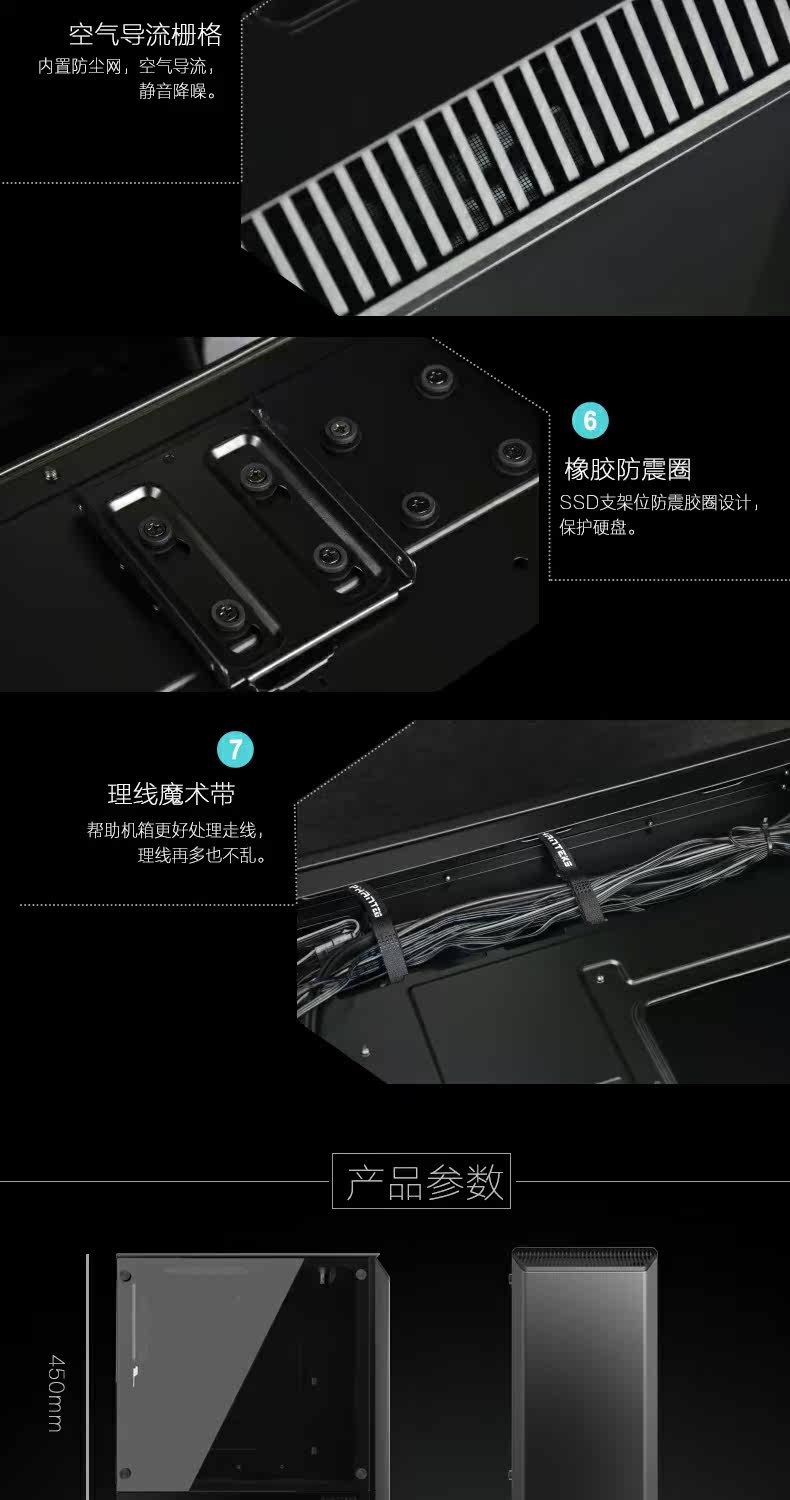 空气导流栅格
内置防尘网，空气导流，静音降噪。

6
橡胶防震圈
SSD支架位防震胶圈设计，保护硬盘。

7
理线魔术带
帮助机箱更好处理走线，理线再多也不乱。

PHANTEKS

PHANTEKS

产品参数

450mm