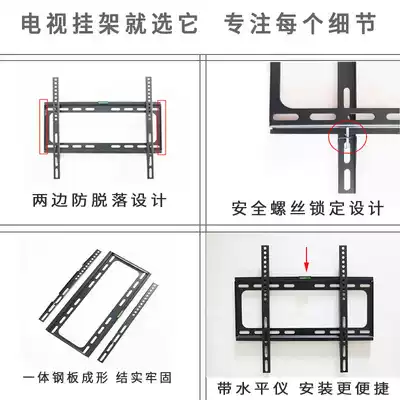 电视挂架就选它 专注每个细节

两边防脱落设计

安全螺丝锁定设计

一体钢板成形 结实牢固

带水平仪 安装更便捷