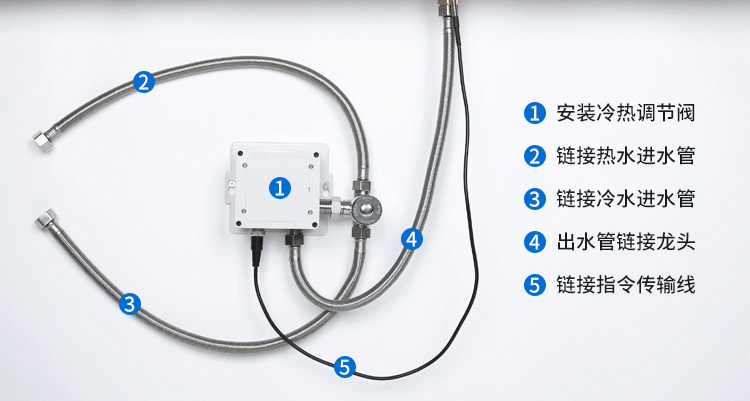 2

1

4

3

5

1 安装冷热调节阀

2 链接热水进水管

3 链接冷水进水管

4 出水管链接龙头

5 链接指令传输线