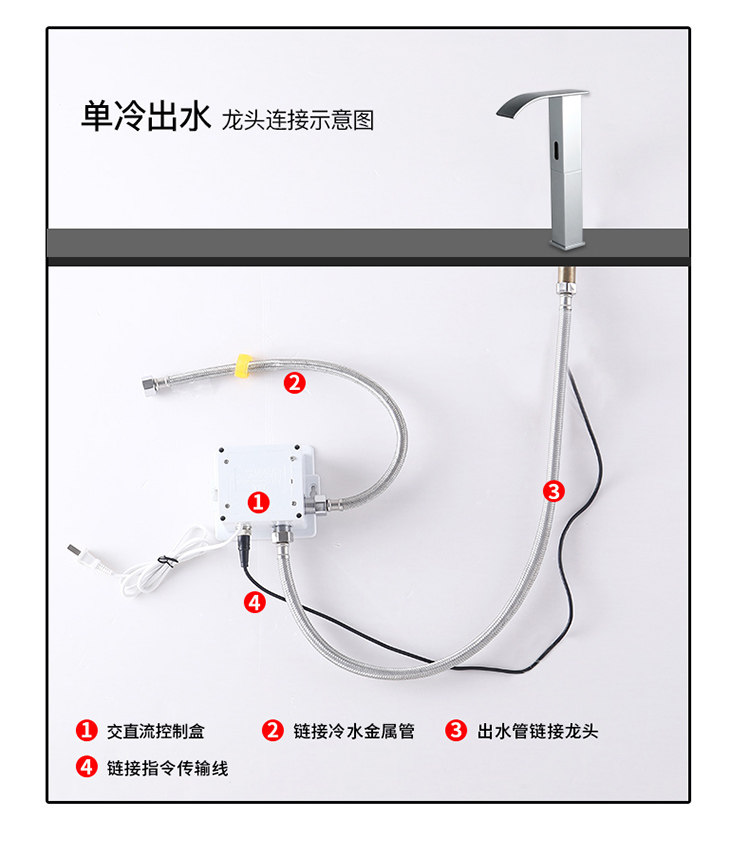 单冷出水 龙头连接示意图

2

1

3

4

1 交直流控制盒　2 链接冷水金属管　3 出水管链接龙头

4 链接指令传输线