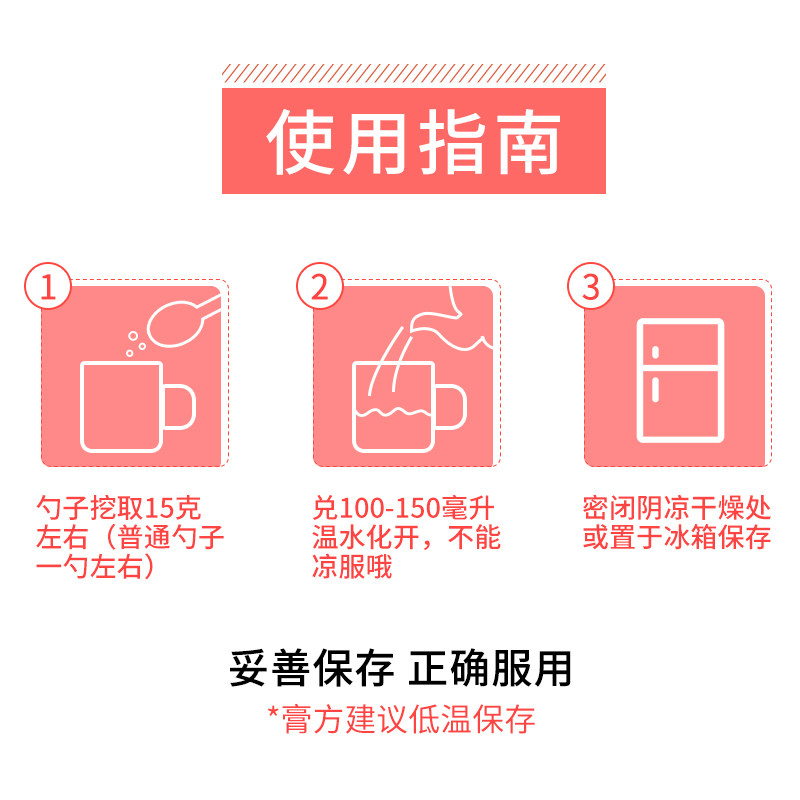 使用指南

1
勺子挖取15克左右（普通勺子一勺左右）

2
兑100-150毫升温水化开，不能凉服哦

3
密闭阴凉干燥处或置于冰箱保存

妥善保存 正确服用
*膏方建议低温保存