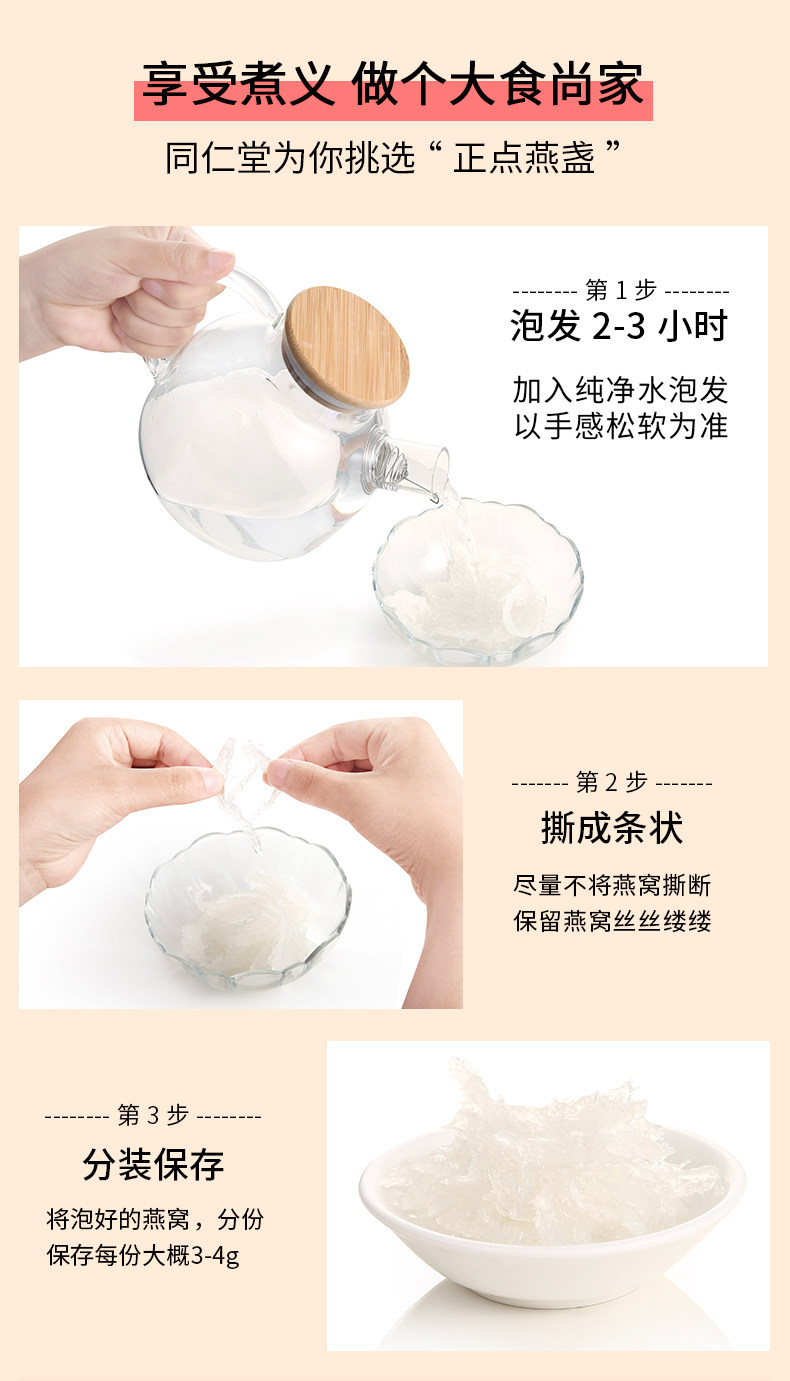 享受煮义 做个大食尚家

同仁堂为你挑选“ 正点燕盏 ”

-------- 第 1 步 --------

泡发 2-3 小时

加入纯净水泡发
以手感松软为准

------- 第 2 步 -------

撕成条状

尽量不将燕窝撕断
保留燕窝丝丝缕缕

-------- 第 3 步 --------

分装保存

将泡好的燕窝，分份
保存每份大概3-4g