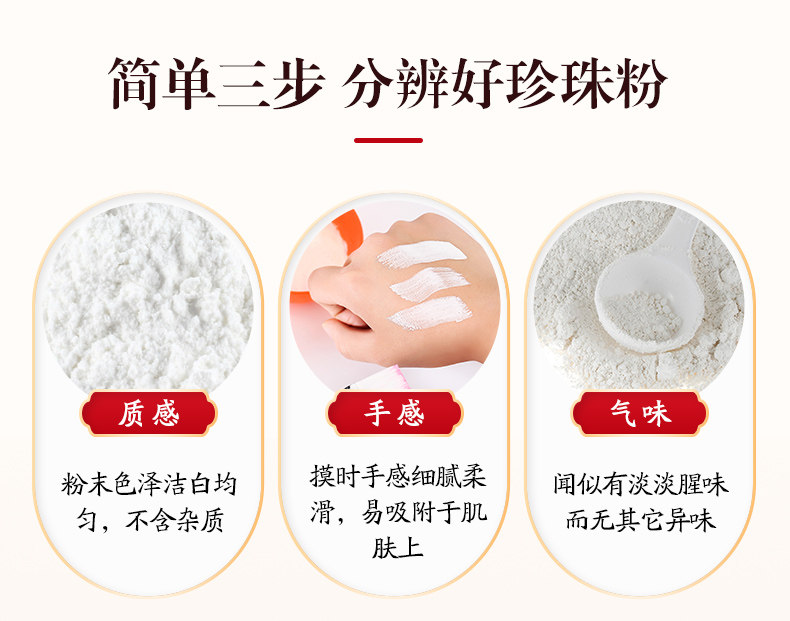 简单三步 分辨好珍珠粉

质感

粉末色泽洁白均匀，不含杂质

手感

摸时手感细腻柔滑，易吸附于肌肤上

气味

闻似有淡淡腥味而无其它异味