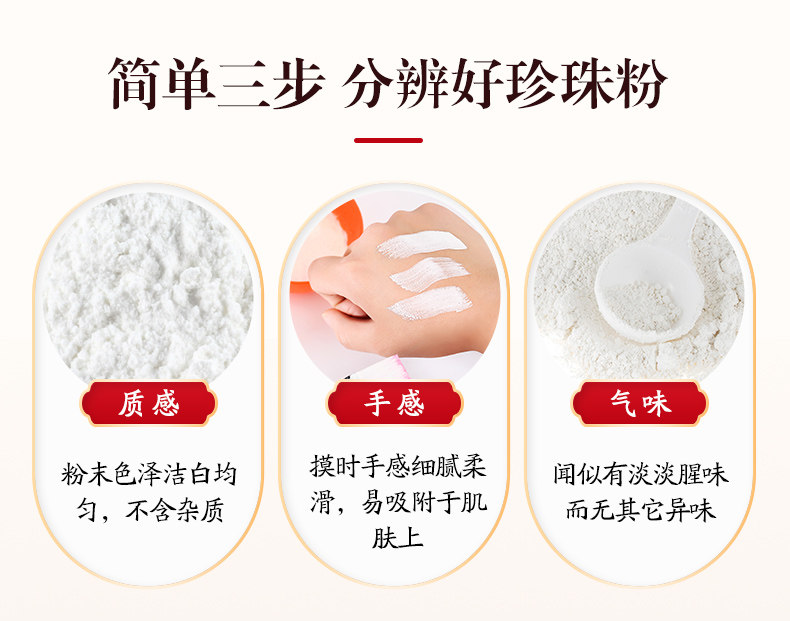 简单三步 分辨好珍珠粉

质感

粉末色泽洁白均匀，不含杂质

手感

摸时手感细腻柔滑，易吸附于肌肤上

气味

闻似有淡淡腥味而无其它异味