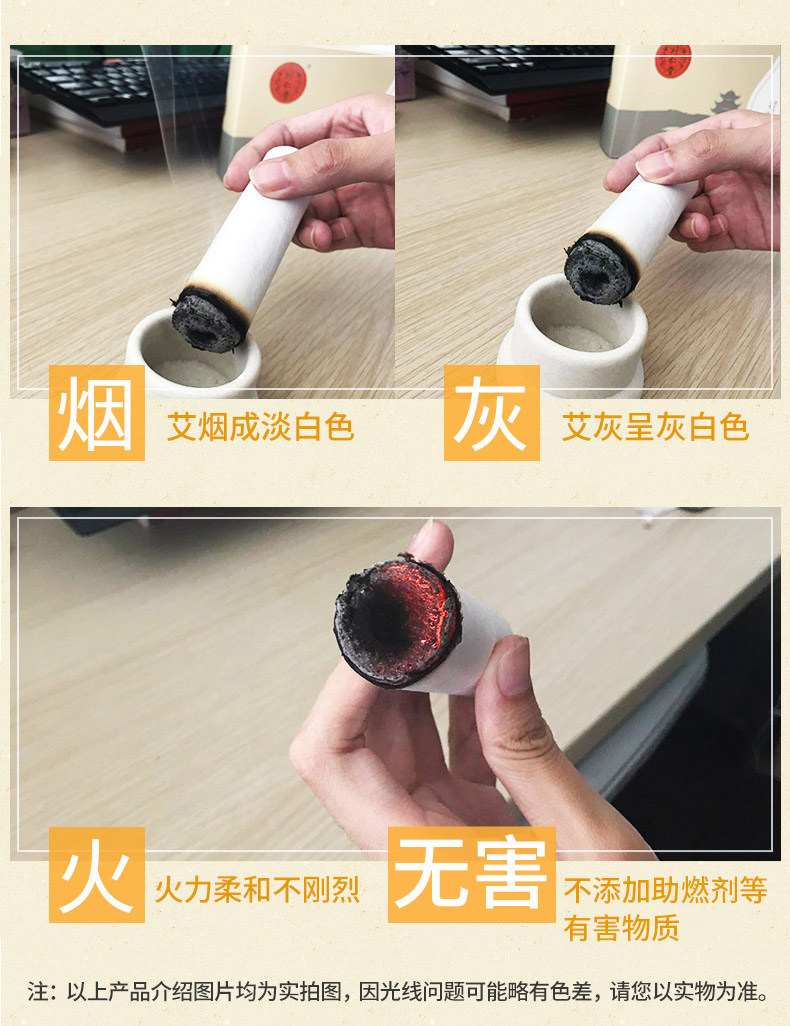 烟 艾烟成淡白色

灰 艾灰呈灰白色

火 火力柔和不刚烈

无害 不添加助燃剂等有害物质

注：以上产品介绍图片均为实拍图，因光线问题可能略有色差，请您以实物为准。