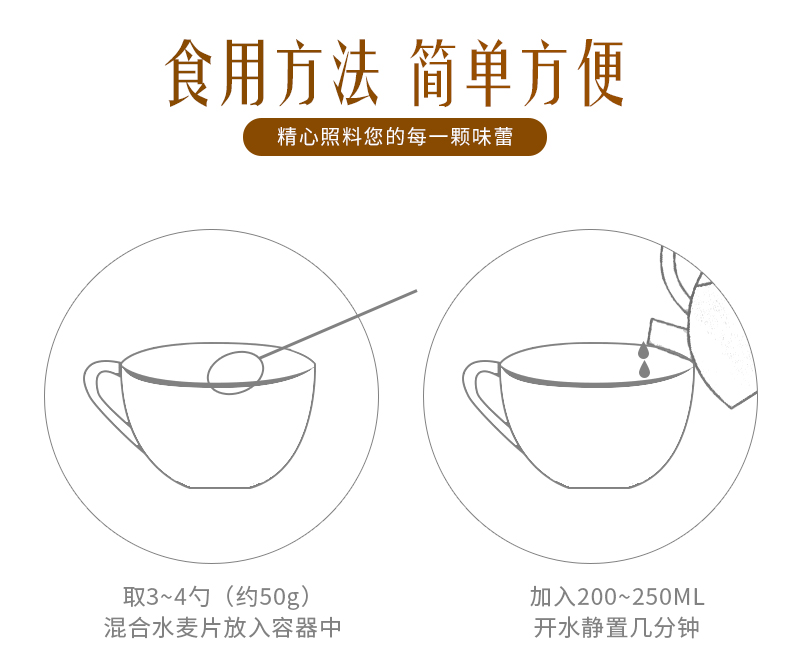 食用方法 简单方便

精心照料您的每一颗味蕾

取3~4勺（约50g）
混合水麦片放入容器中

加入200~250ML
开水静置几分钟