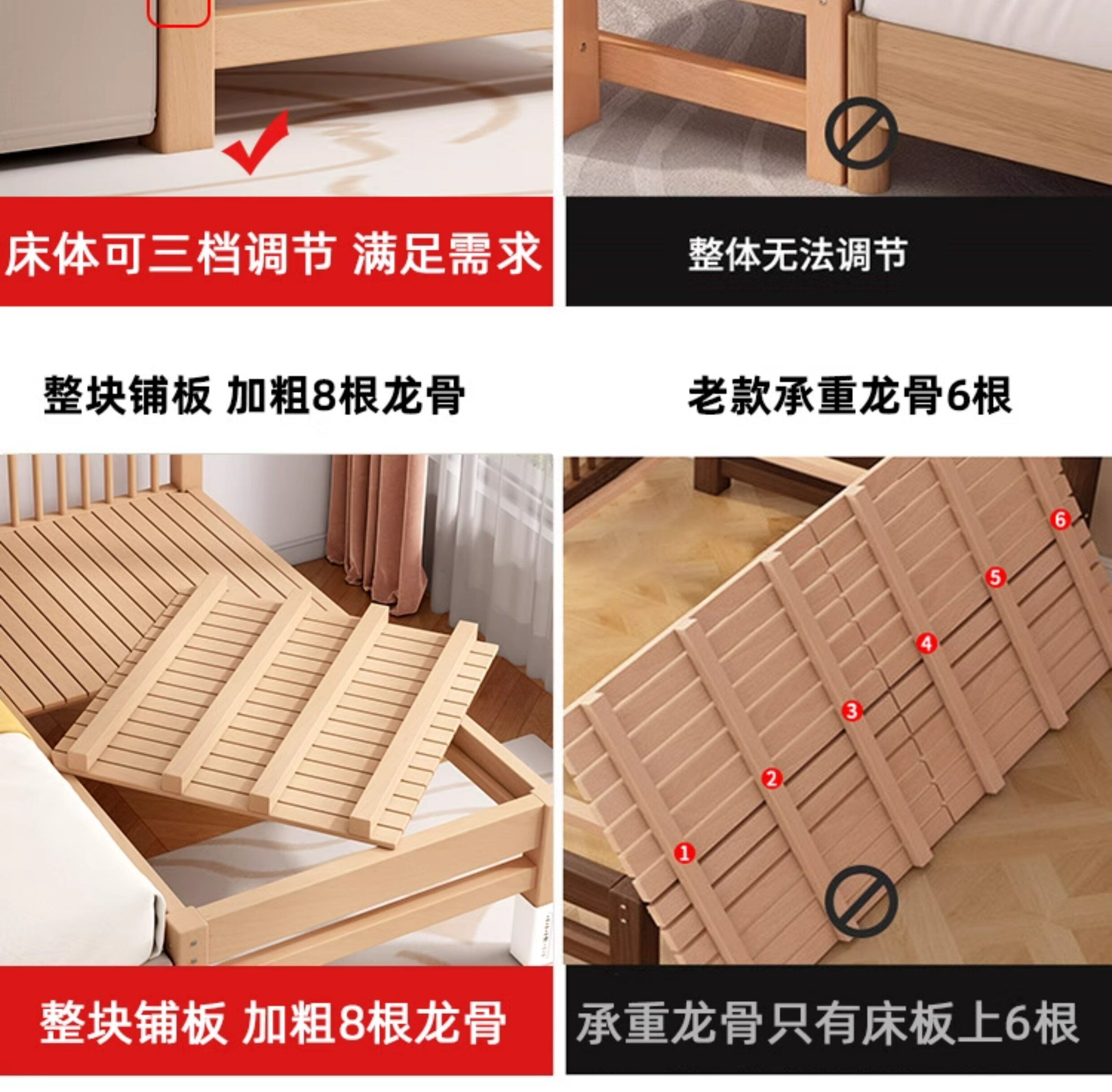 床体可三档调节 满足需求

整体无法调节

整块铺板 加粗8根龙骨

老款承重龙骨6根

6

5

4

3

2

1

整块铺板 加粗8根龙骨

承重龙骨只有床板上6根