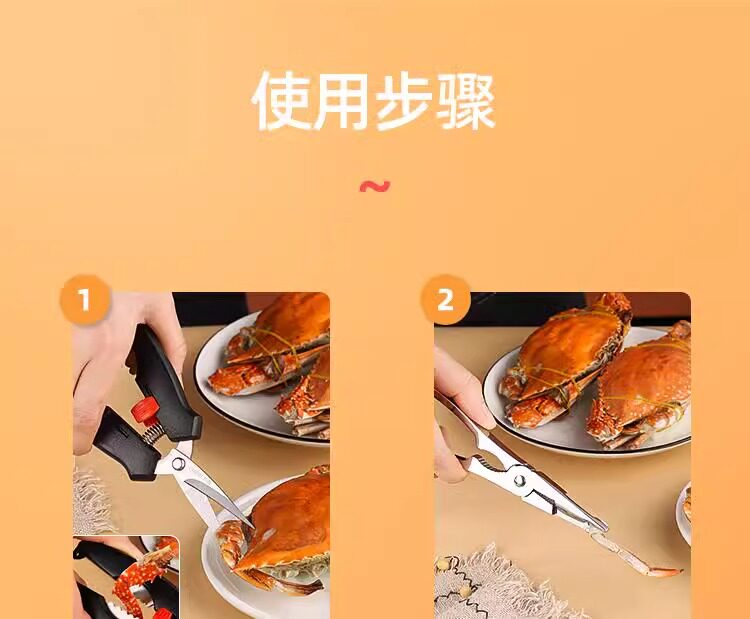 使用步骤

~

1

2