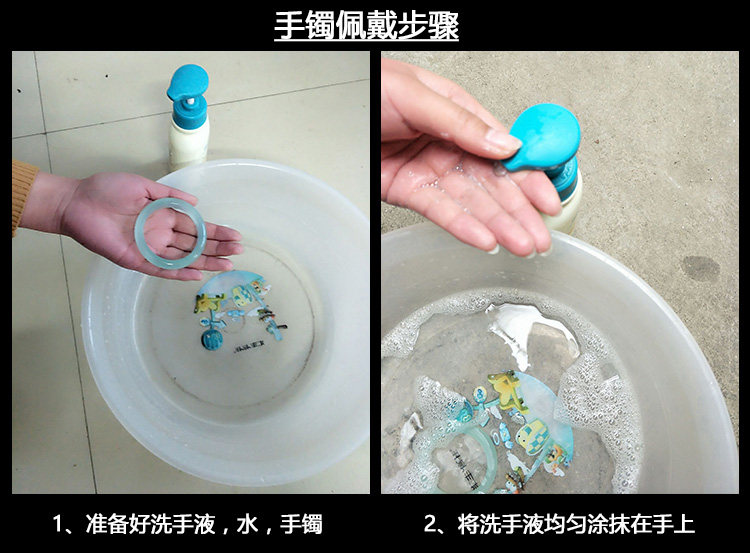 手镯佩戴步骤

1、准备好洗手液，水，手镯

2、将洗手液均匀涂抹在手上