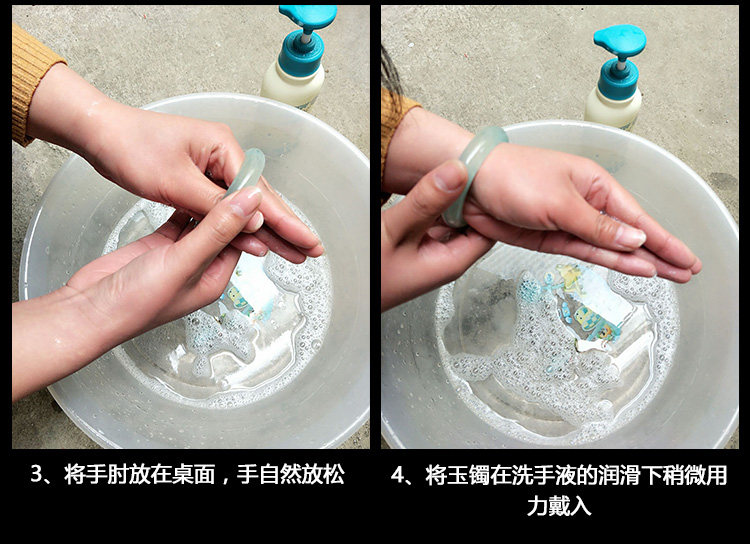 3、将手肘放在桌面，手自然放松

4、将玉镯在洗手液的润滑下稍微用力戴入