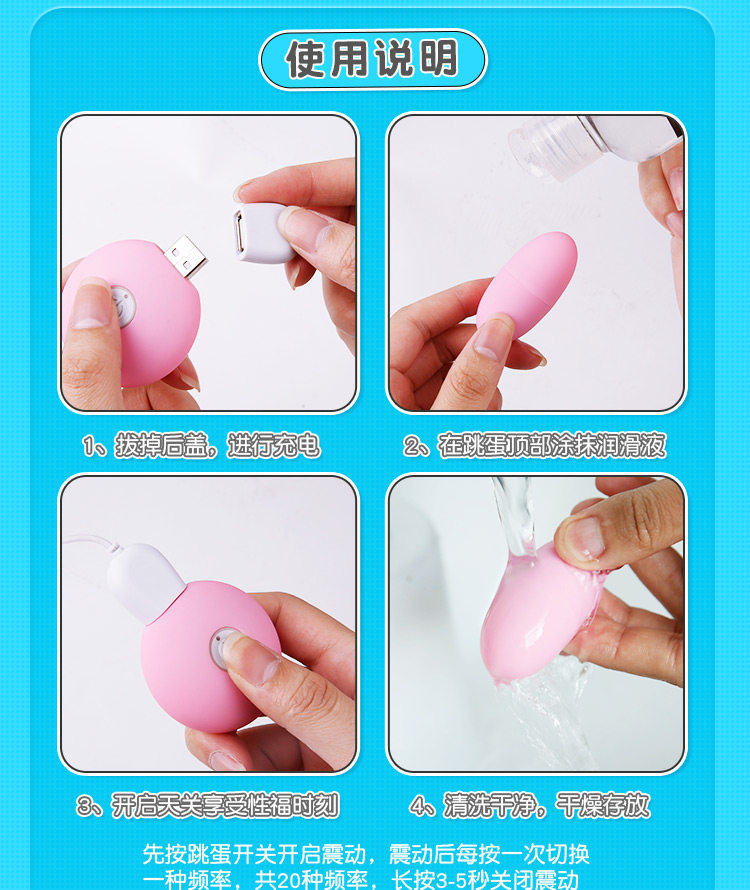 使用说明

1、拔掉后盖，进行充电

2、在跳蛋顶部涂抹润滑液

3、开启天关享受性福时刻

4、清洗干净，干燥存放

先按跳蛋开关开启震动，震动后每按一次切换一种频率，共20种频率，长按3-5秒关闭震动