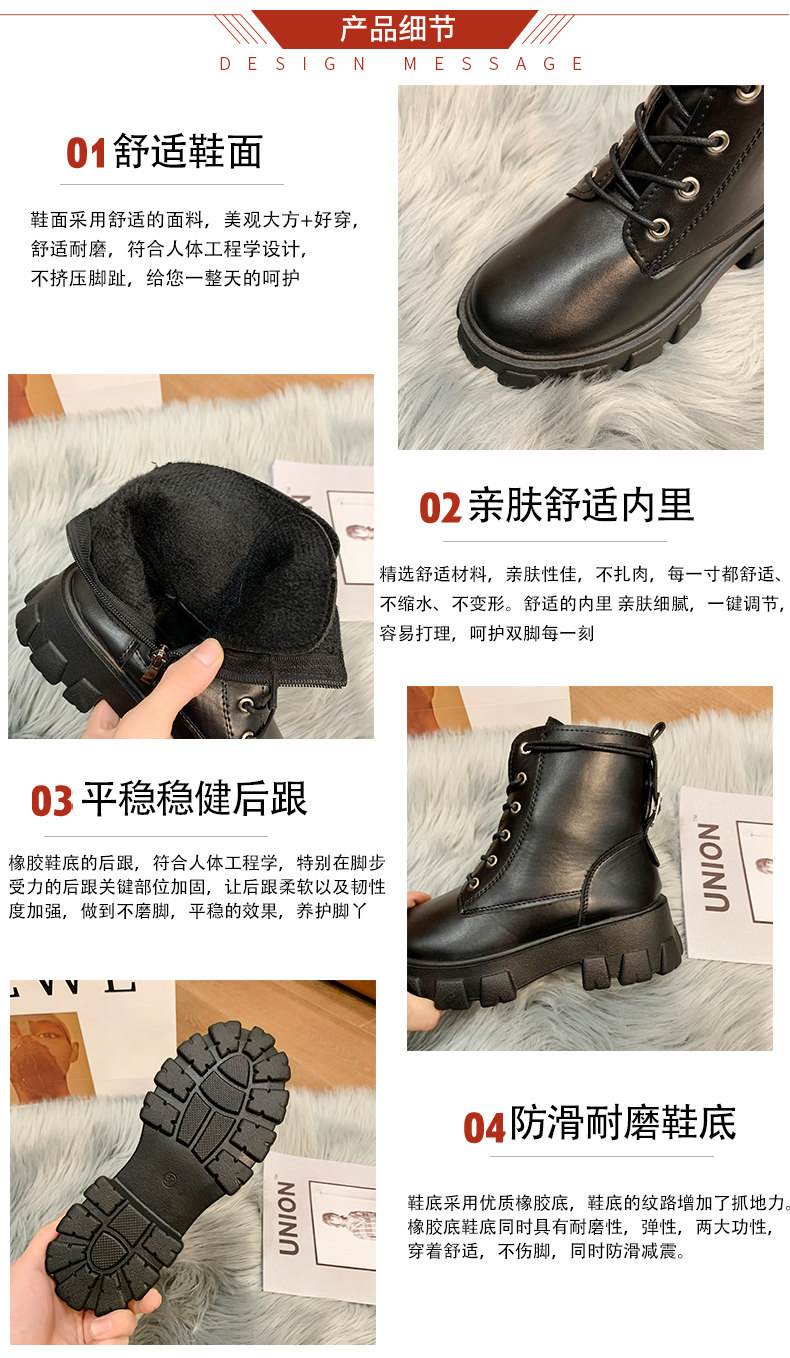 产品细节
DESIGN MESSAGE

01 舒适鞋面

鞋面采用舒适的面料，美观大方+好穿，舒适耐磨，符合人体工程学设计，不挤压脚趾，给您一整天的呵护

02 亲肤舒适内里

精选舒适材料，亲肤性佳，不扎肉，每一寸都舒适、不缩水、不变形。舒适的内里 亲肤细腻，一键调节，容易打理，呵护双脚每一刻

03 平稳稳健后跟

橡胶鞋底的后跟，符合人体工程学，特别在脚步受力的后跟关键部位加固，让后跟柔软以及韧性度加强，做到不磨脚，平稳的效果，养护脚丫

UNION

04 防滑耐磨鞋底

鞋底采用优质橡胶底，鞋底的纹路增加了抓地力。橡胶底鞋底同时具有耐磨性，弹性，两大功性，穿着舒适，不伤脚，同时防滑减震。

UNION