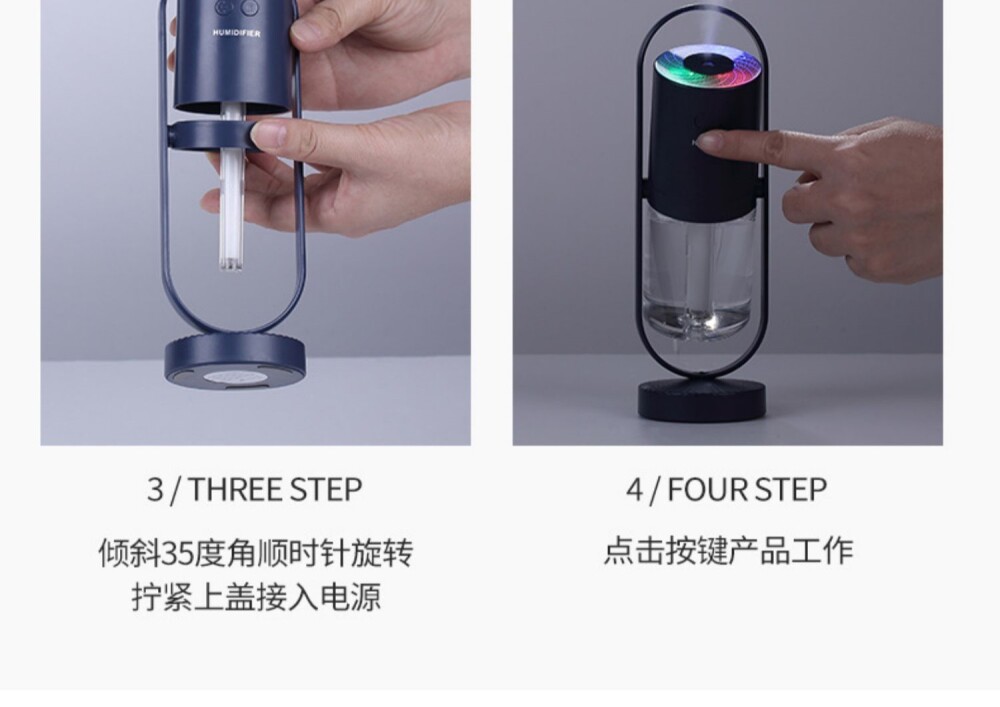 HUMIDIFIER

3 / THREE STEP

倾斜35度角顺时针旋转
拧紧上盖接入电源

4 / FOUR STEP

点击按键产品工作