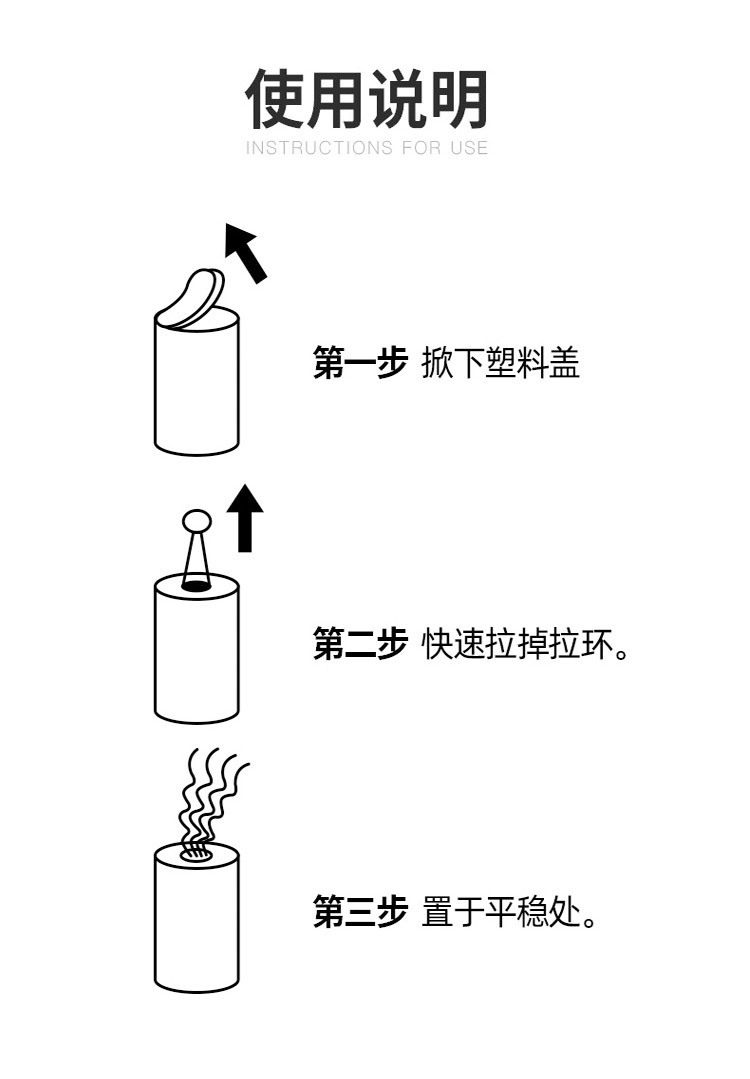 使用说明
INSTRUCTIONS FOR USE

第一步 掀下塑料盖

第二步 快速拉掉拉环。

第三步 置于平稳处。