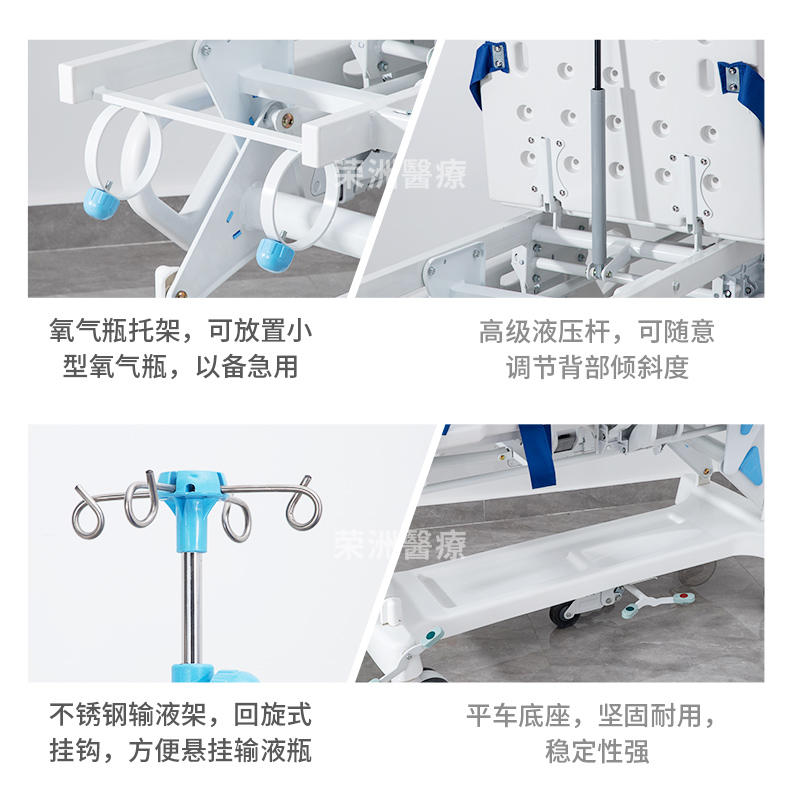 荣洲醫療

氧气瓶托架，可放置小型氧气瓶，以备急用

高级液压杆，可随意调节背部倾斜度

荣洲醫療

不锈钢输液架，回旋式挂钩，方便悬挂输液瓶

平车底座，坚固耐用，稳定性强