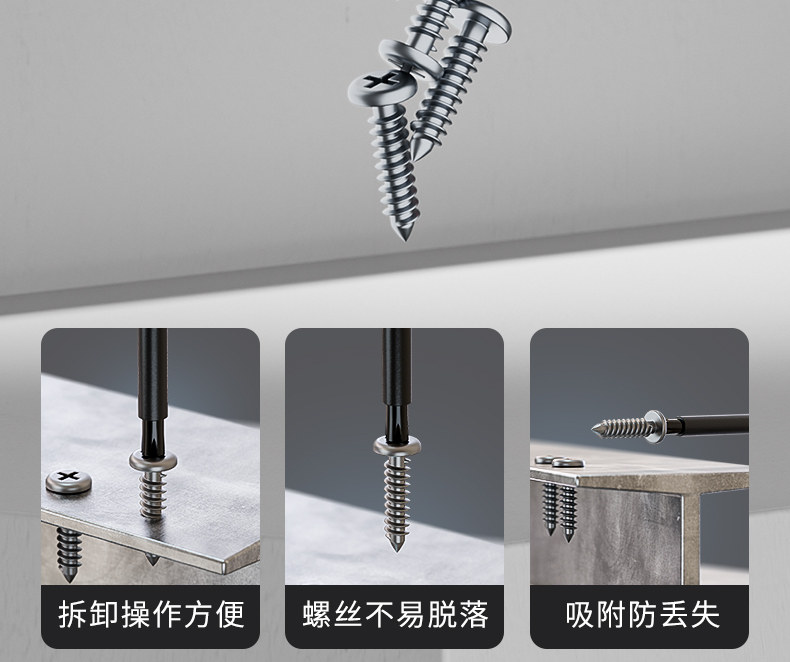 拆卸操作方便

螺丝不易脱落

吸附防丢失