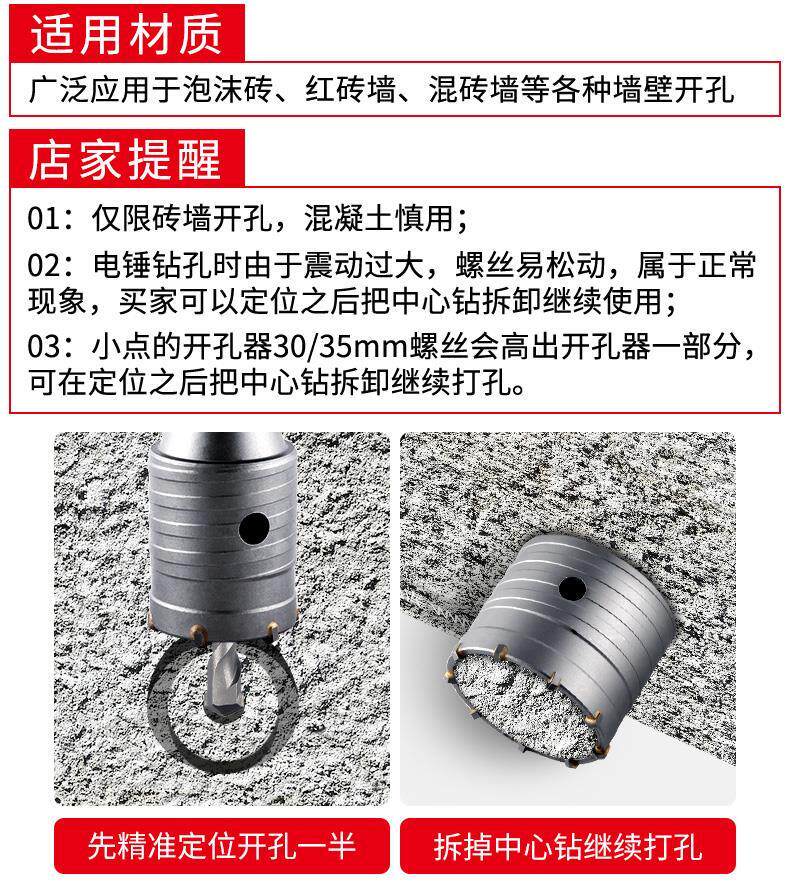 适用材质

广泛应用于泡沫砖、红砖墙、混砖墙等各种墙壁开孔

店家提醒

01：仅限砖墙开孔，混凝土慎用；

02：电锤钻孔时由于震动过大，螺丝易松动，属于正常现象，买家可以定位之后把中心钻拆卸继续使用；

03：小点的开孔器30/35mm螺丝会高出开孔器一部分，可在定位之后把中心钻拆卸继续打孔。

先精准定位开孔一半

拆掉中心钻继续打孔