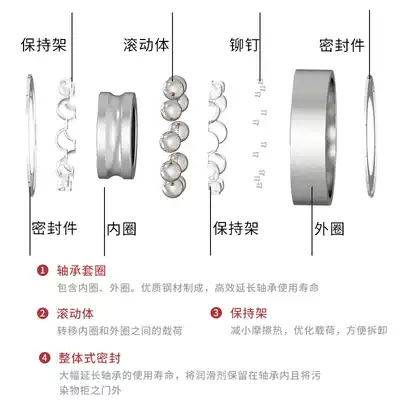 保持架 滚动体 铆钉 密封件

密封件 内圈 保持架 外圈

1 轴承套圈
包含内圈、外圈。优质钢材制成，高效延长轴承使用寿命

2 滚动体
转移内圈和外圈之间的载荷

3 保持架
减小摩擦热，优化载荷，方便拆卸

4 整体式密封
大幅延长轴承的使用寿命，将润滑剂保留在轴承内且将污染物拒之门外