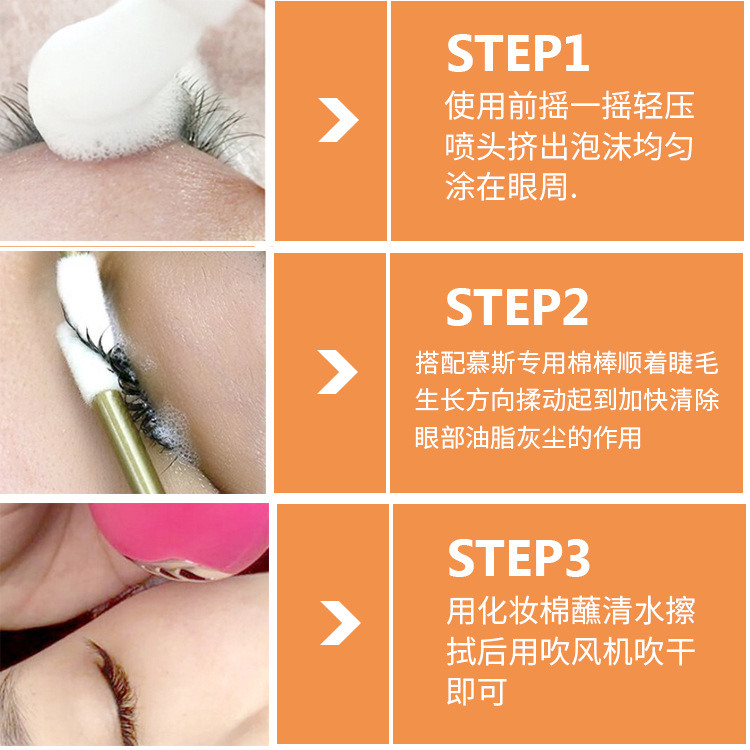 STEP1
使用前摇一摇轻压喷头挤出泡沫均匀涂在眼周.

STEP2
搭配慕斯专用棉棒顺着睫毛生长方向揉动起到加快清除眼部油脂灰尘的作用

STEP3
用化妆棉蘸清水擦拭后用吹风机吹干即可