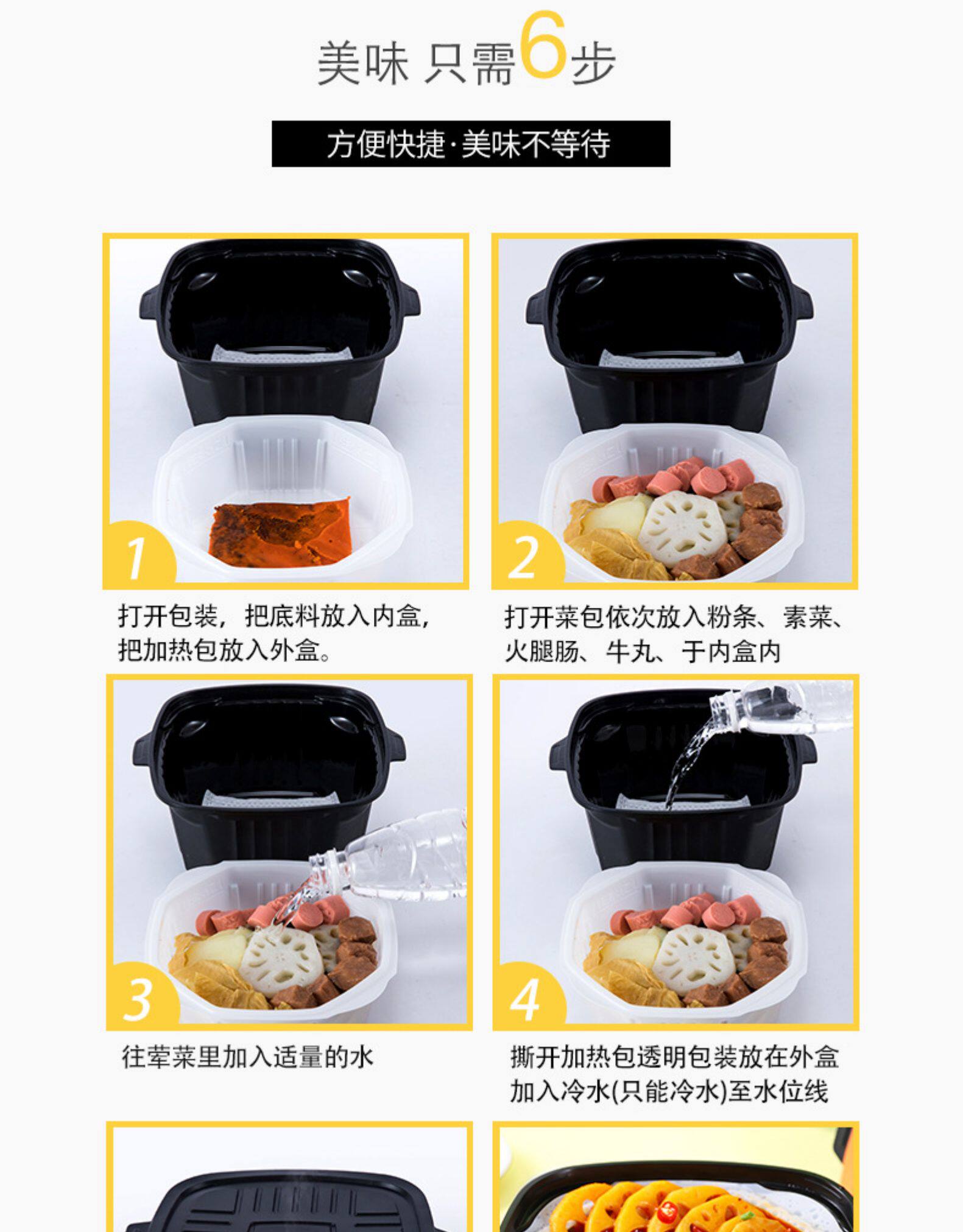 美味 只需6步

方便快捷·美味不等待

1

打开包装，把底料放入内盒，把加热包放入外盒。

2

打开菜包依次放入粉条、素菜、火腿肠、牛丸、于内盒内

3

往荤菜里加入适量的水

4

撕开加热包透明包装放在外盒加入冷水(只能冷水)至水位线