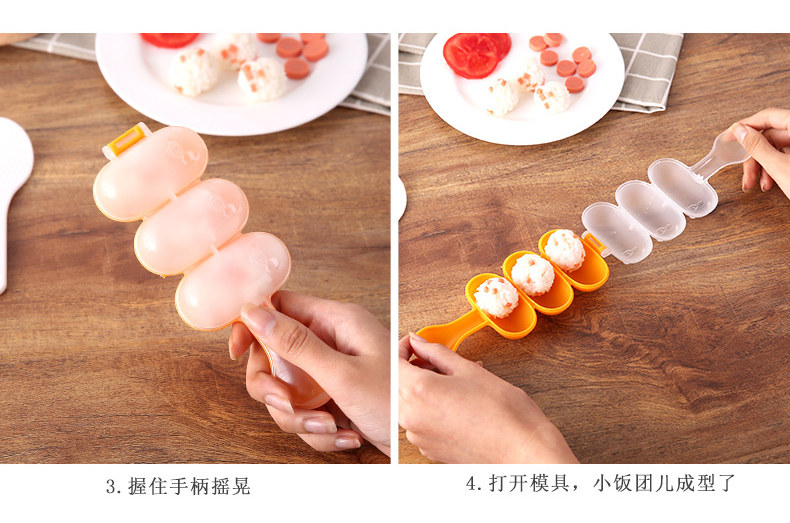 3. 握住手柄摇晃

4. 打开模具，小饭团儿成型了