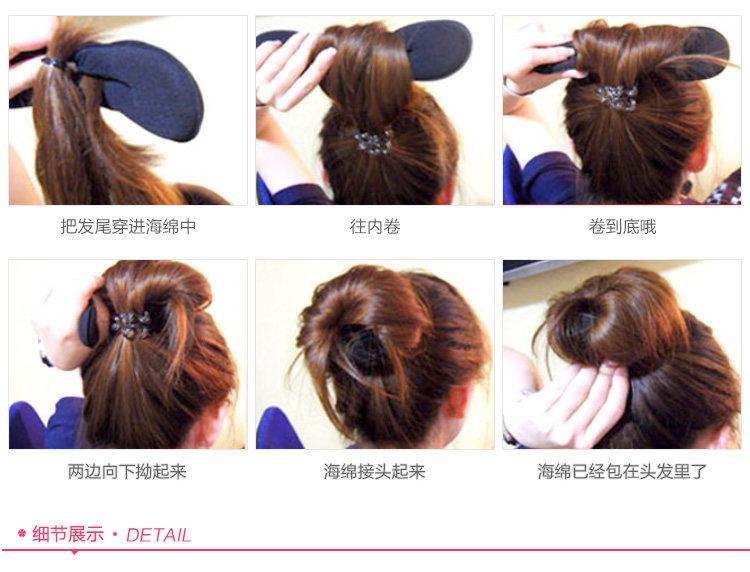 把发尾穿进海绵中

往内卷

卷到底哦

两边向下拗起来

海绵接头起来

海绵已经包在头发里了

细节展示 · DETAIL