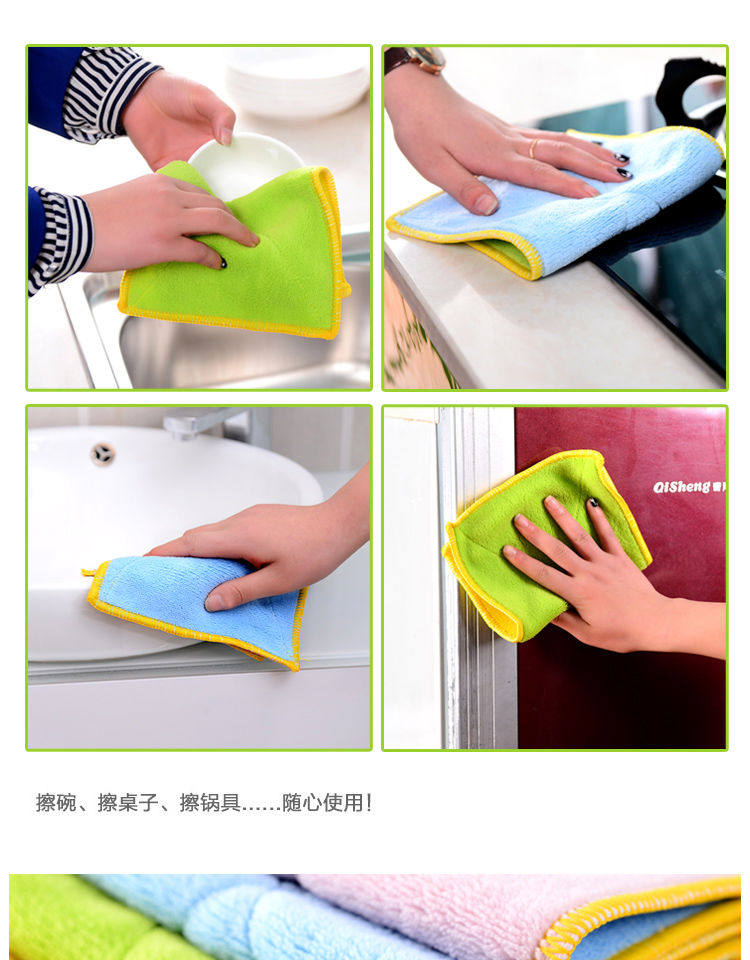 QiSheng

擦碗、擦桌子、擦锅具......随心使用!