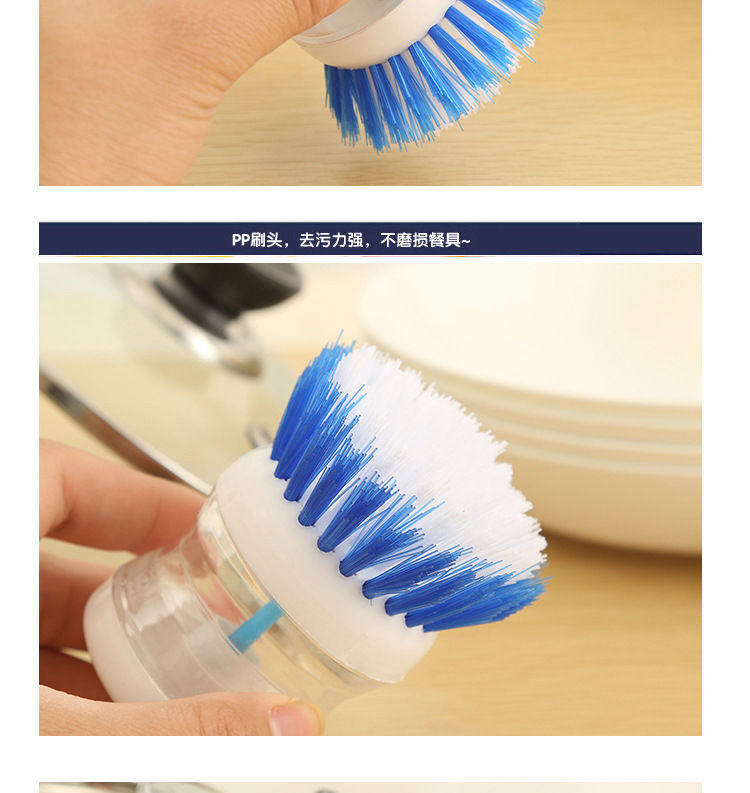 PP刷头，去污力强，不磨损餐具~