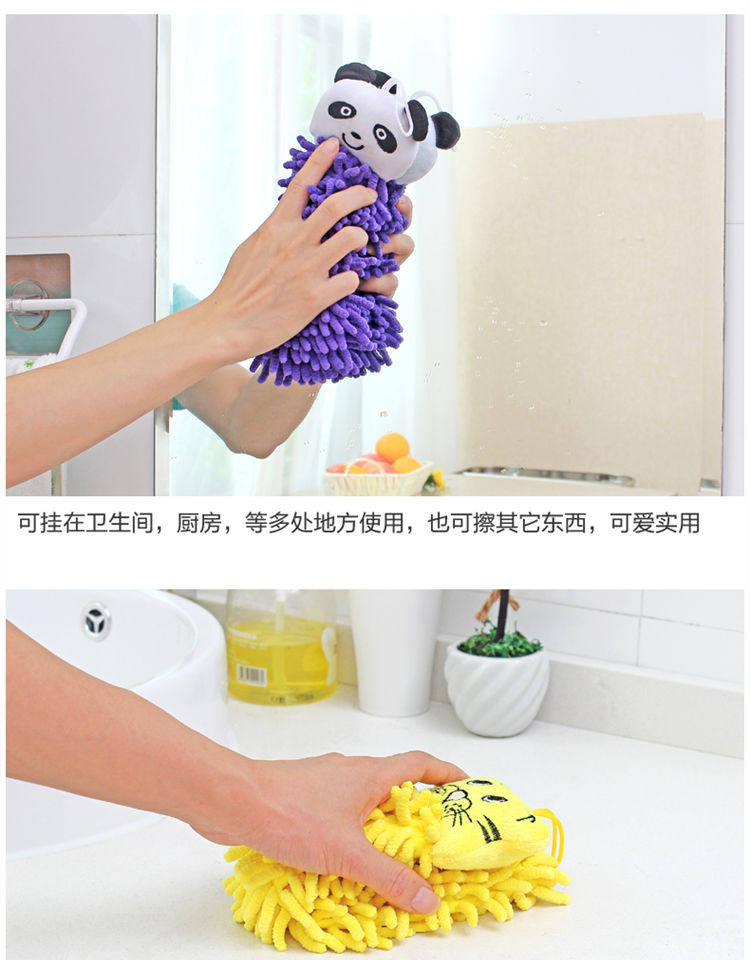 可挂在卫生间，厨房，等多处地方使用，也可擦其它东西，可爱实用