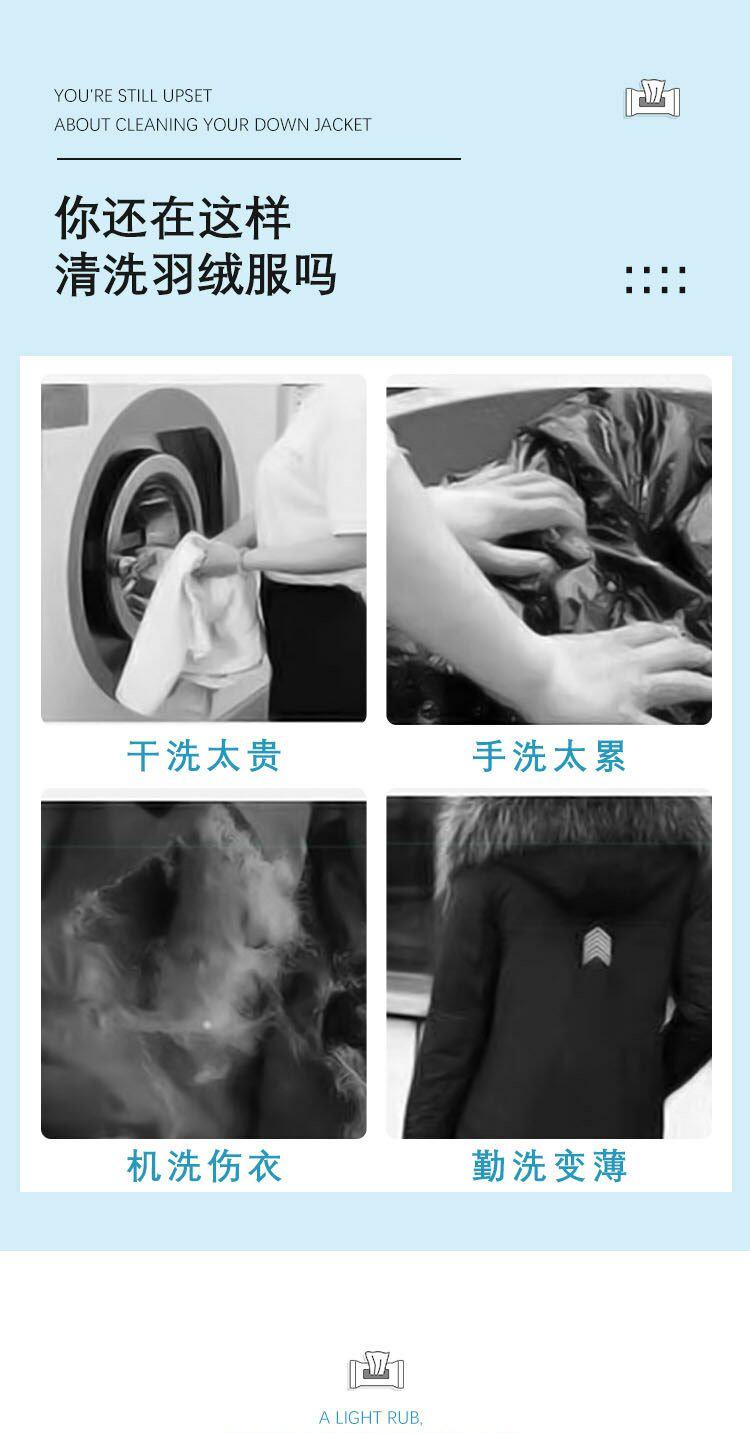 YOU'RE STILL UPSET
ABOUT CLEANING YOUR DOWN JACKET

你还在这样
清洗羽绒服吗

干洗太贵

手洗太累

机洗伤衣

勤洗变薄

A LIGHT RUB,