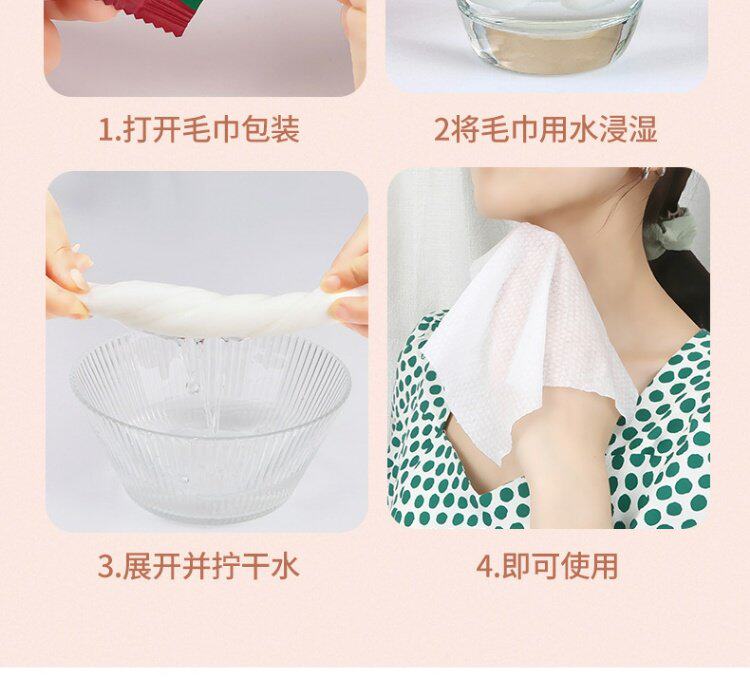 1.打开毛巾包装

2将毛巾用水浸湿

3.展开并拧干水

4.即可使用