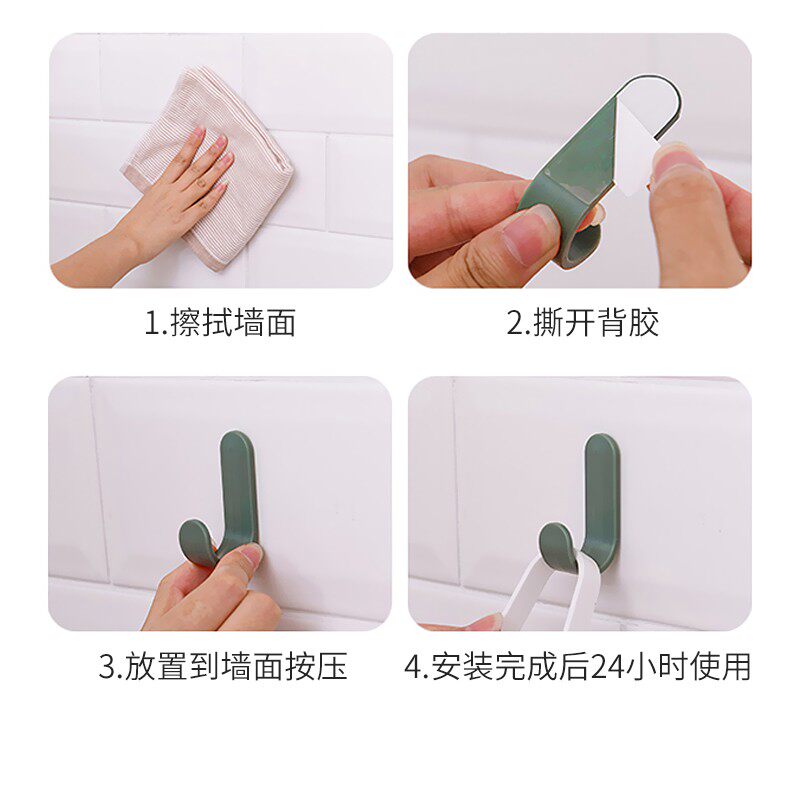 1.擦拭墙面

2.撕开背胶

3.放置到墙面按压

4.安装完成后24小时使用