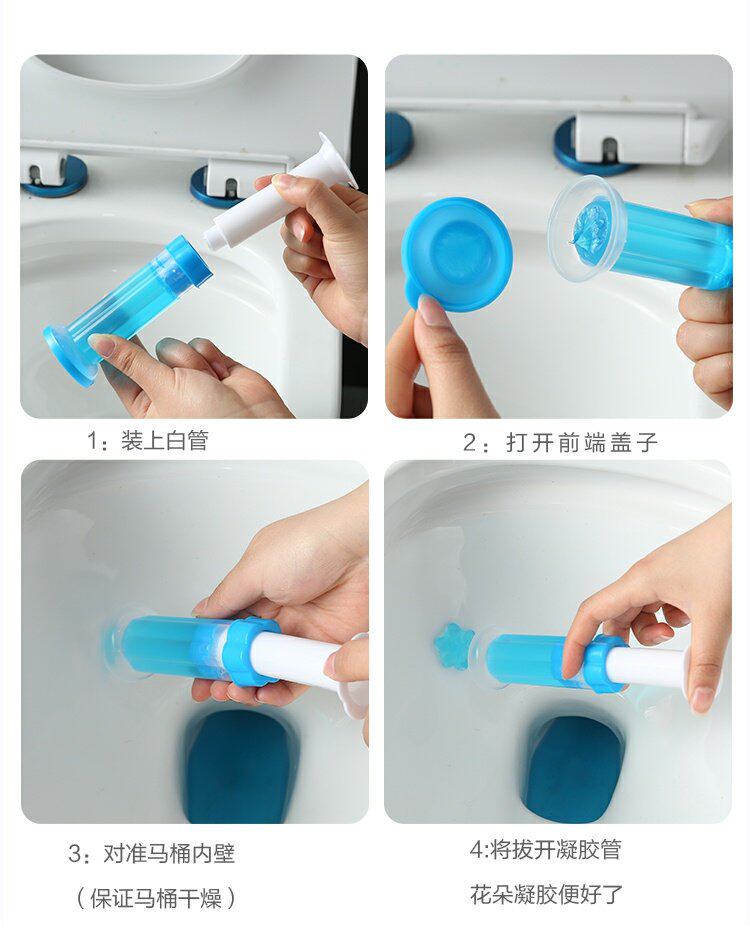 1：装上白管

2：打开前端盖子

3：对准马桶内壁

（保证马桶干燥）

4:将拔开凝胶管

花朵凝胶便好了