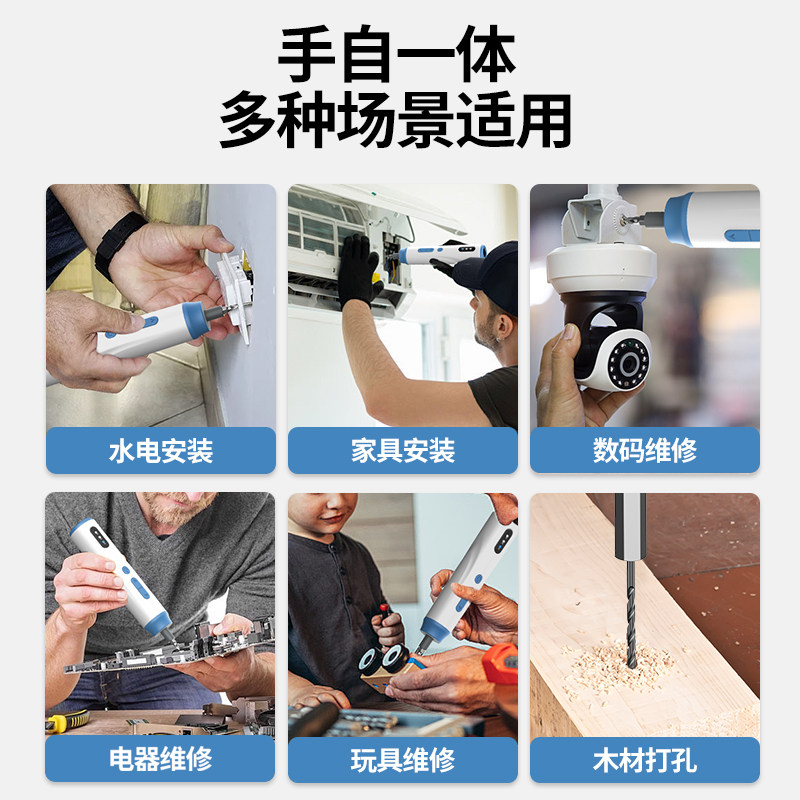 手自一体
多种场景适用

水电安装

家具安装

数码维修

电器维修

玩具维修

木材打孔