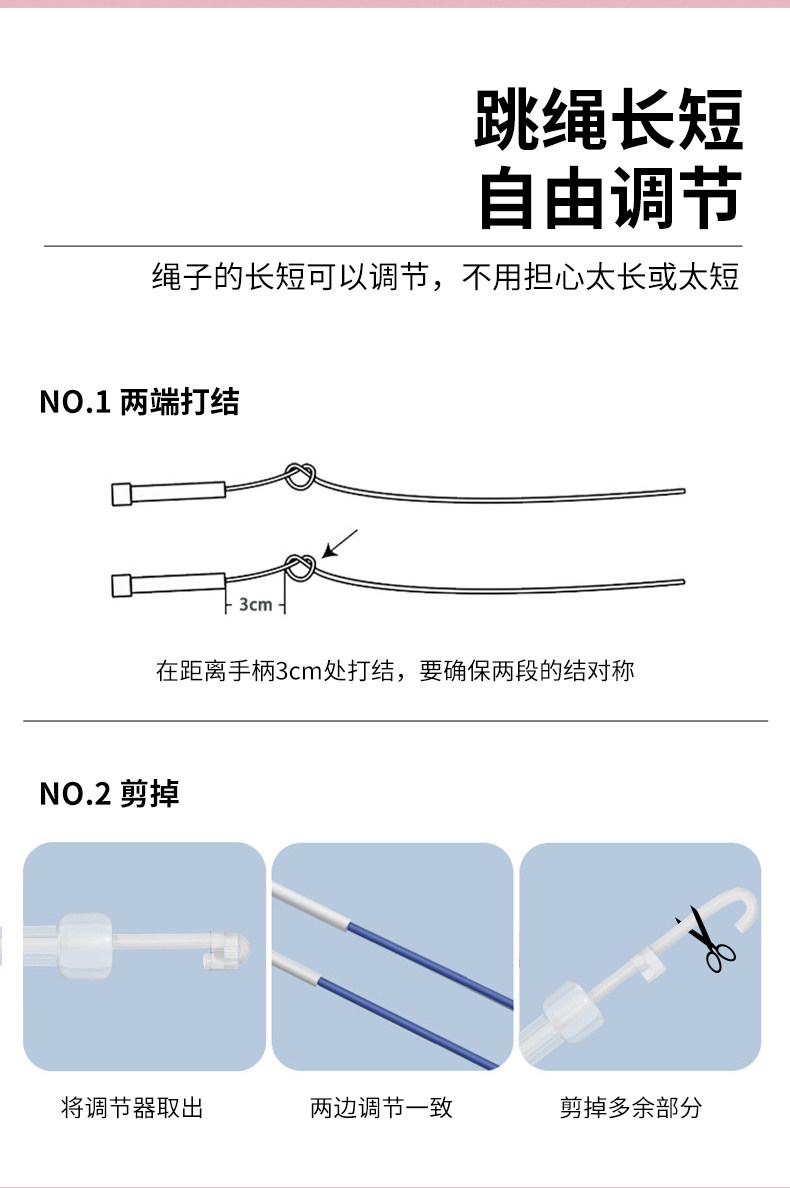 跳绳长短
自由调节

绳子的长短可以调节，不用担心太长或太短

NO.1 两端打结

3cm

在距离手柄3cm处打结，要确保两段的结对称

NO.2 剪掉

将调节器取出

两边调节一致

剪掉多余部分