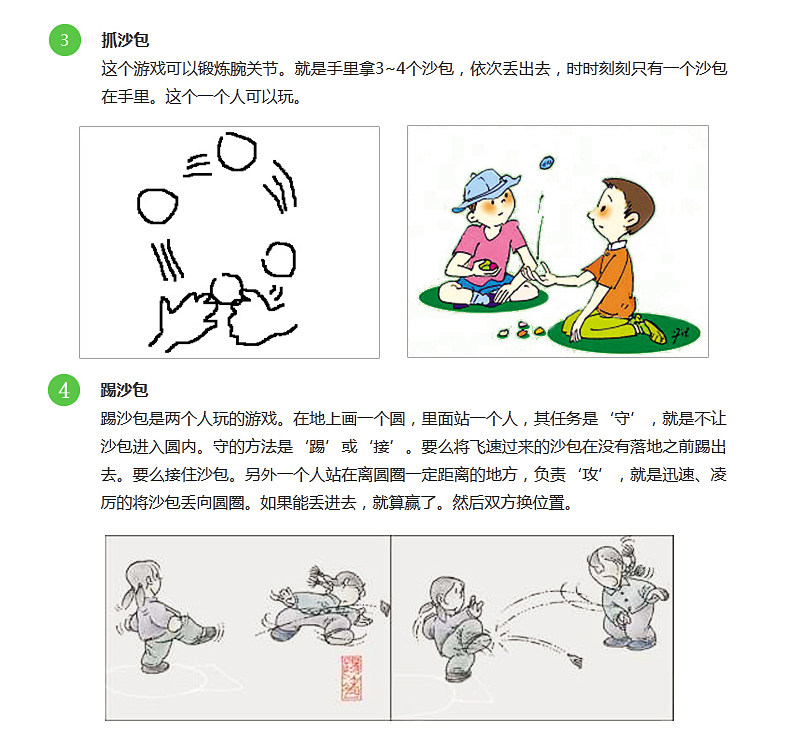 3 抓沙包

这个游戏可以锻炼腕关节。就是手里拿3~4个沙包，依次丢出去，时时刻刻只有一个沙包在手里。这个一个人可以玩。

4 踢沙包

踢沙包是两个人玩的游戏。在地上画一个圆，里面站一个人，其任务是‘守’，就是不让沙包进入圆内。守的方法是‘踢’或‘接’。要么将飞速过来的沙包在没有落地之前踢出去。要么接住沙包。另外一个人站在离圆圈一定距离的地方，负责‘攻’，就是迅速、凌厉的将沙包丢向圆圈。如果能丢进去，就算赢了。然后双方换位置。