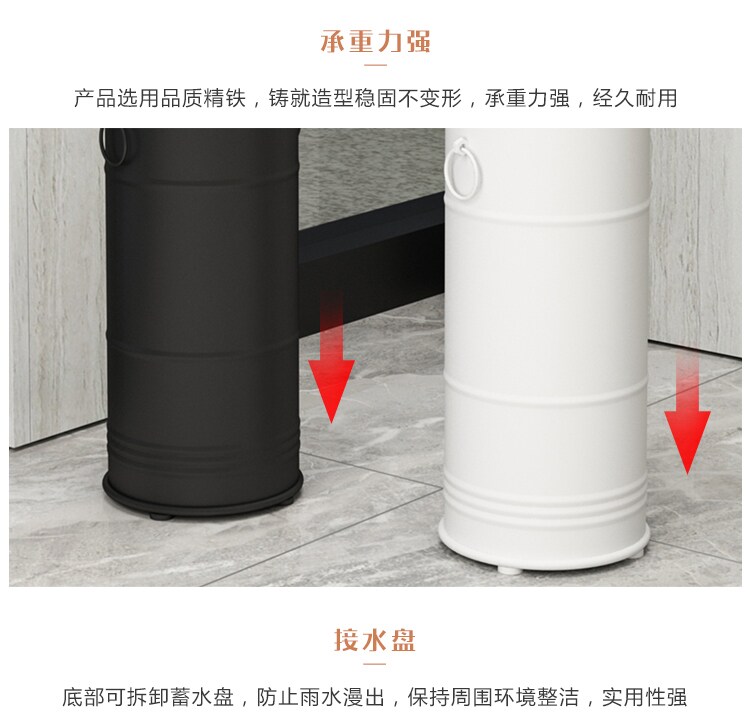 承重力强

产品选用品质精铁，铸就造型稳固不变形，承重力强，经久耐用

接水盘

底部可拆卸蓄水盘，防止雨水漫出，保持周围环境整洁，实用性强