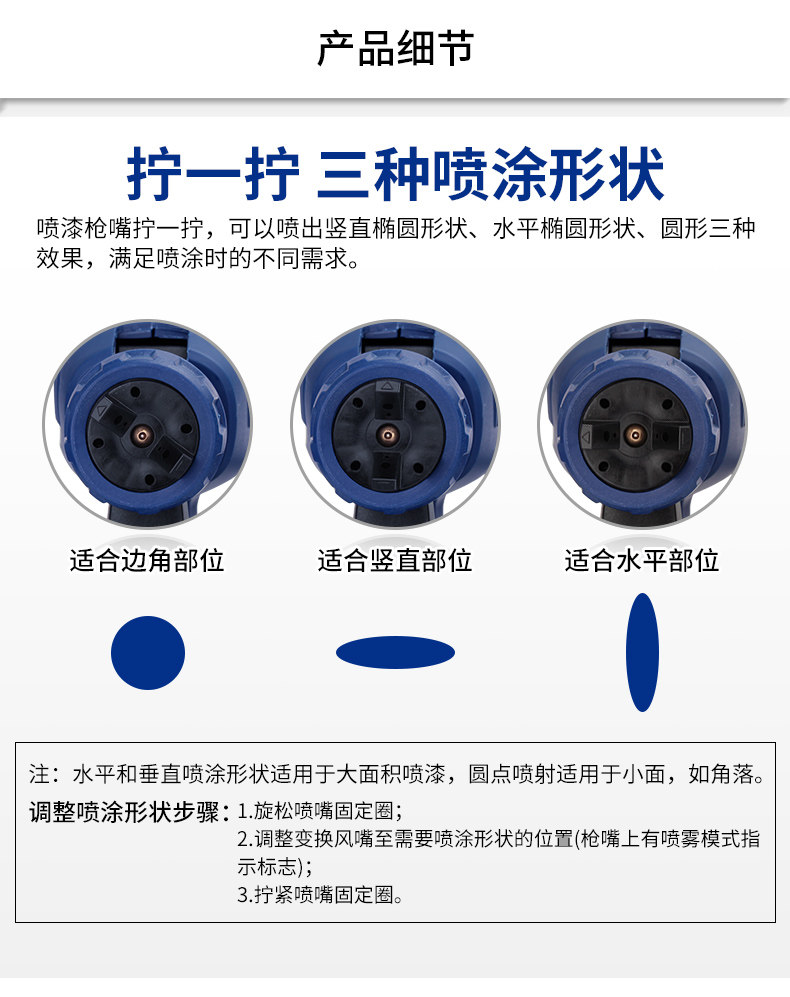 产品细节

拧一拧 三种喷涂形状

喷漆枪嘴拧一拧，可以喷出竖直椭圆形状、水平椭圆形状、圆形三种效果，满足喷涂时的不同需求。

适合边角部位

适合竖直部位

适合水平部位

注：水平和垂直喷涂形状适用于大面积喷漆，圆点喷射适用于小面，如角落。

调整喷涂形状步骤：1.旋松喷嘴固定圈；
2.调整变换风嘴至需要喷涂形状的位置(枪嘴上有喷雾模式指示标志)；
3.拧紧喷嘴固定圈。