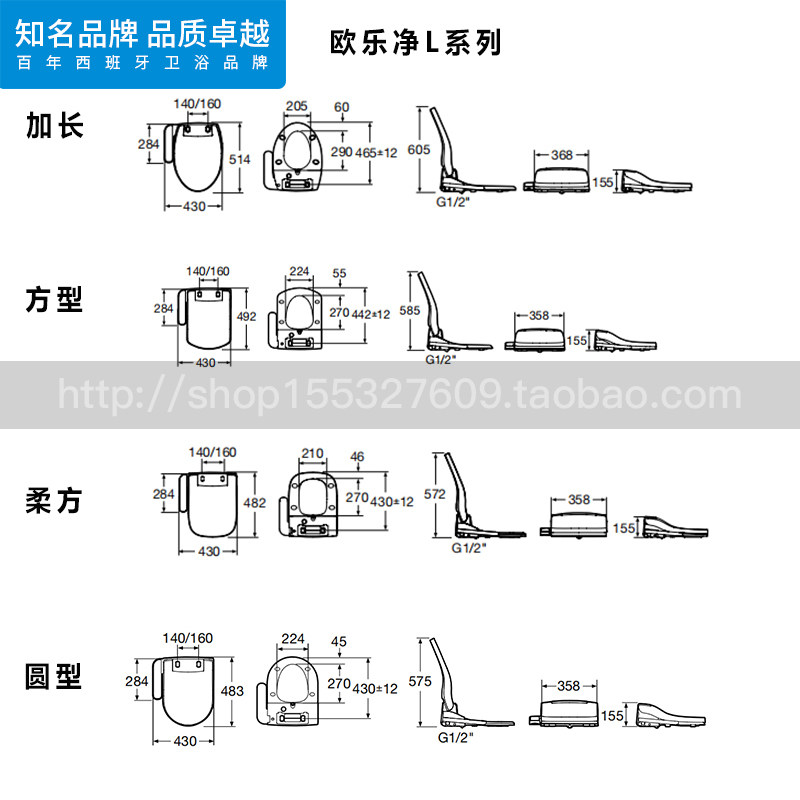 知名品牌 品质卓越
百年西班牙卫浴品牌

欧乐净L系列

加长
140/160
284
514
430
205
60
290
465±12
605
G1/2"
368
155

方型
140/160
284
492
430
224
55
270
442±12
585
G1/2"
358
155

http://shop155327609.taobao.com

柔方
140/160
284
482
430
210
46
270
430±12
572
G1/2"
358
155

圆型
140/160
284
483
430
224
45
270
430±12
575
G1/2"
358
155